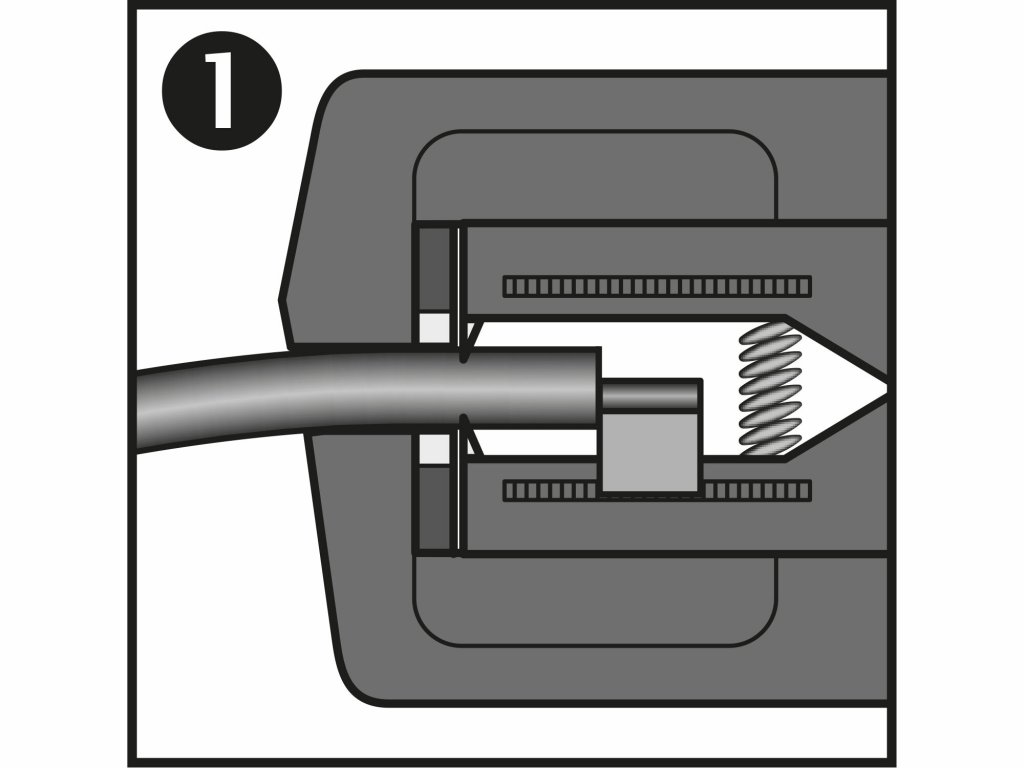 1