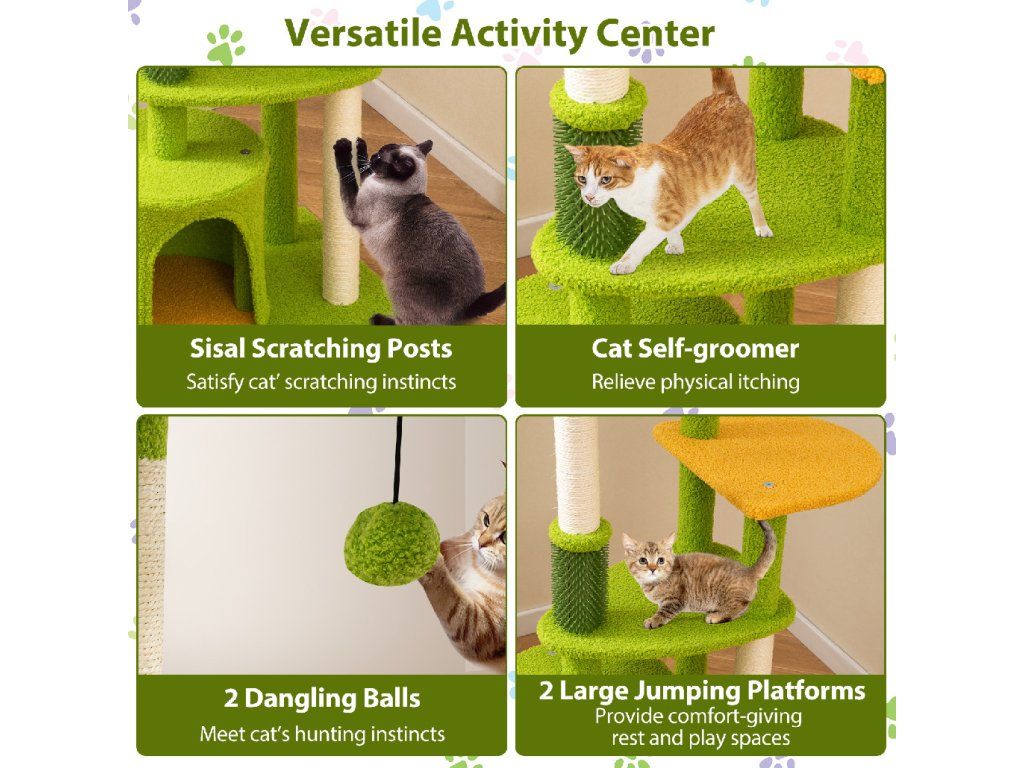 Versatile Activity Center

Sisal Scratching Posts
Satisfy cat' scratching instincts

Cat Self-groomer
Relieve physical itching

2 Dangling Balls
Meet cat's hunting instincts

2 Large Jumping Platforms
Provide comfort-giving rest and play spaces