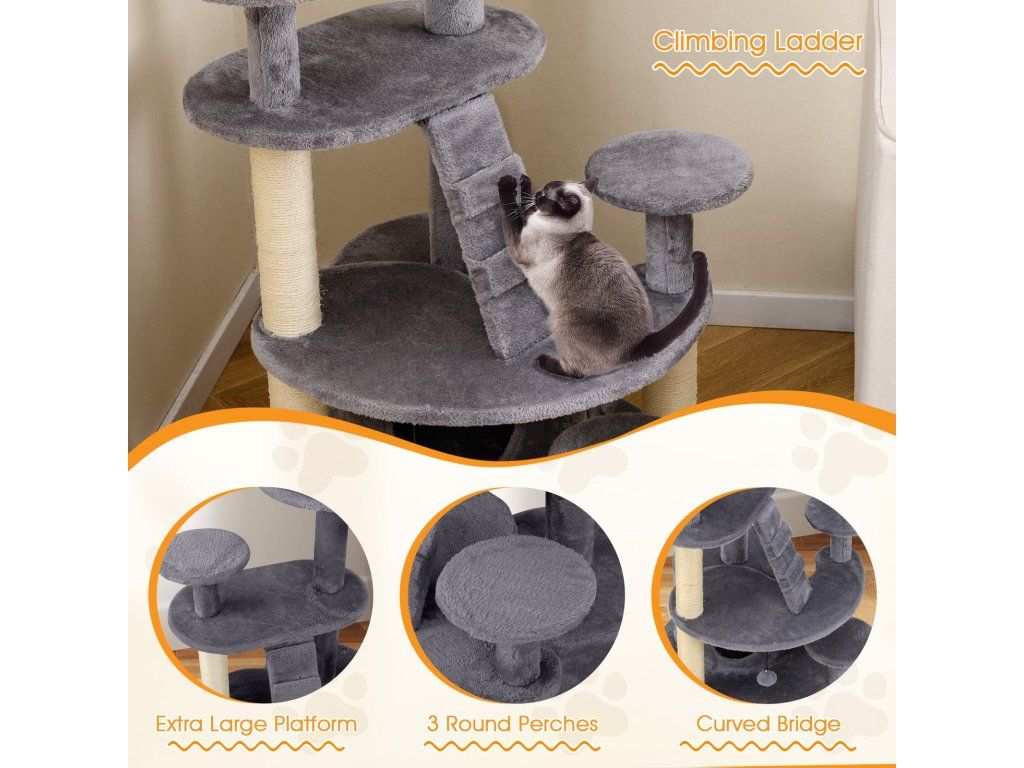 Climbing Ladder

Extra Large Platform

3 Round Perches

Curved Bridge