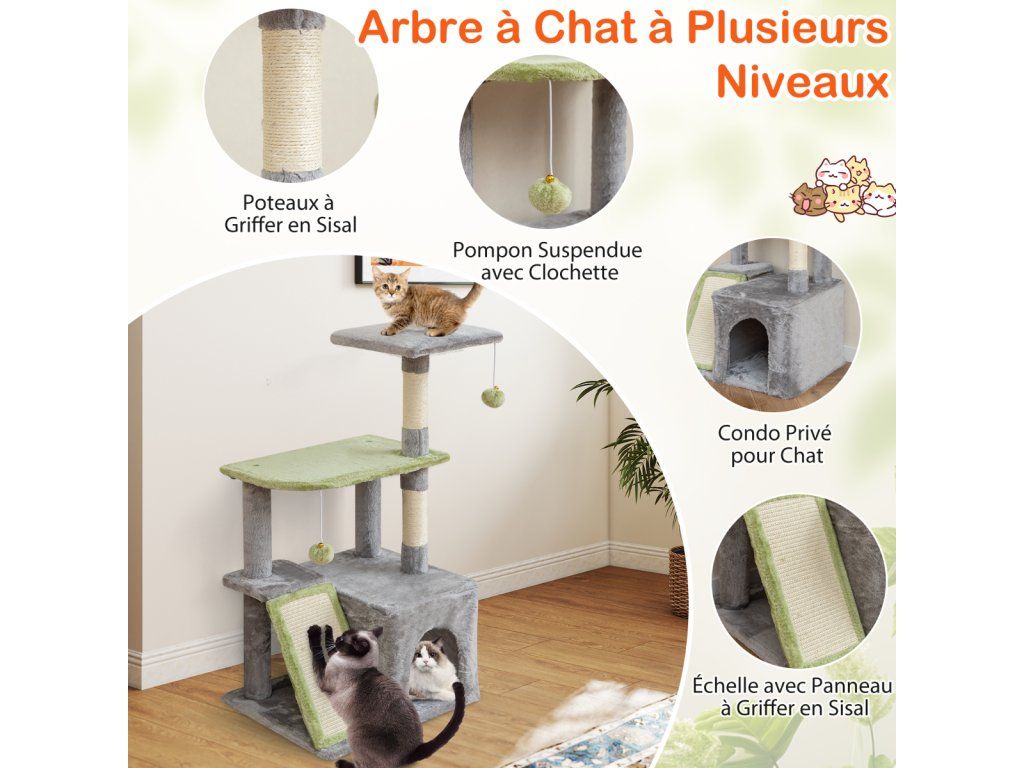 Arbre à Chat à Plusieurs Niveaux

Poteaux à Griffer en Sisal

Pompon Suspendue avec Clochette

Condo Privé pour Chat

Échelle avec Panneau à Griffer en Sisal