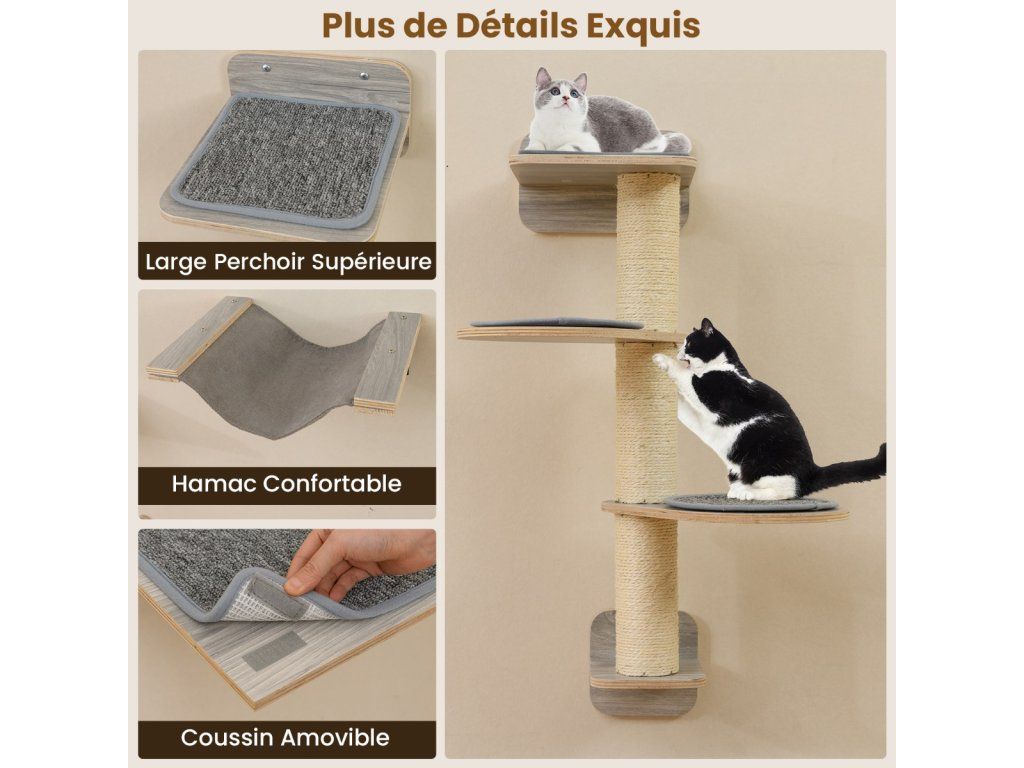 Plus de Détails Exquis

Large Perchoir Supérieure

Hamac Confortable

Coussin Amovible