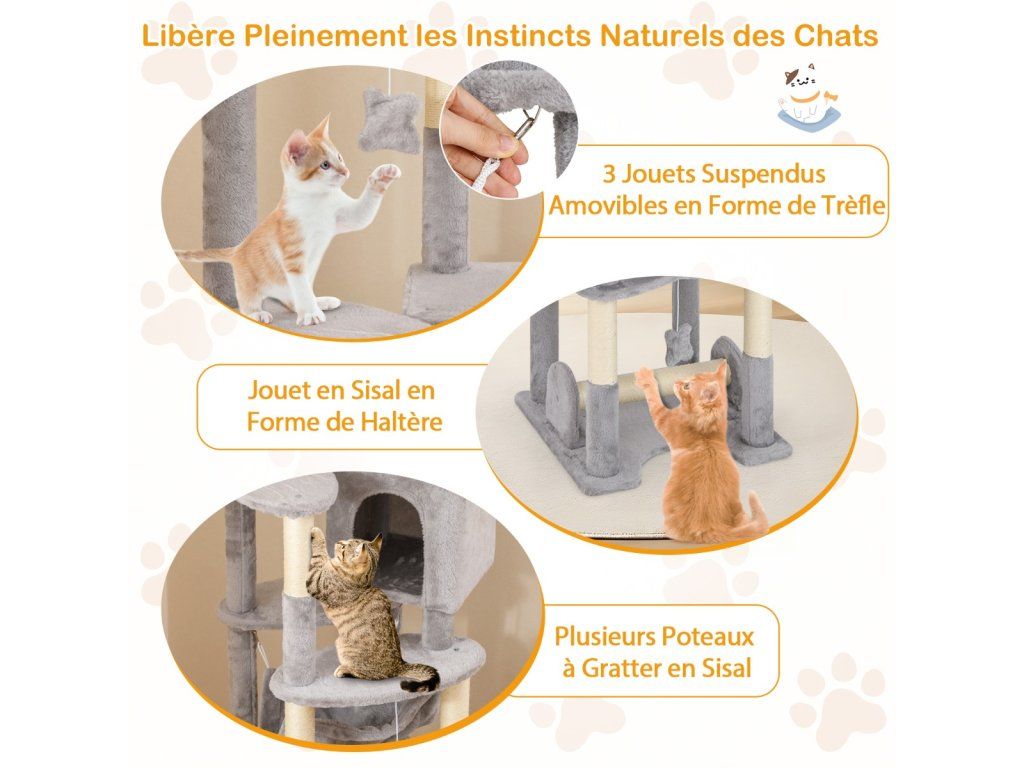 Libère Pleinement les Instincts Naturels des Chats

3 Jouets Suspendus Amovibles en Forme de Trèfle

Jouet en Sisal en Forme de Haltère

Plusieurs Poteaux à Gratter en Sisal