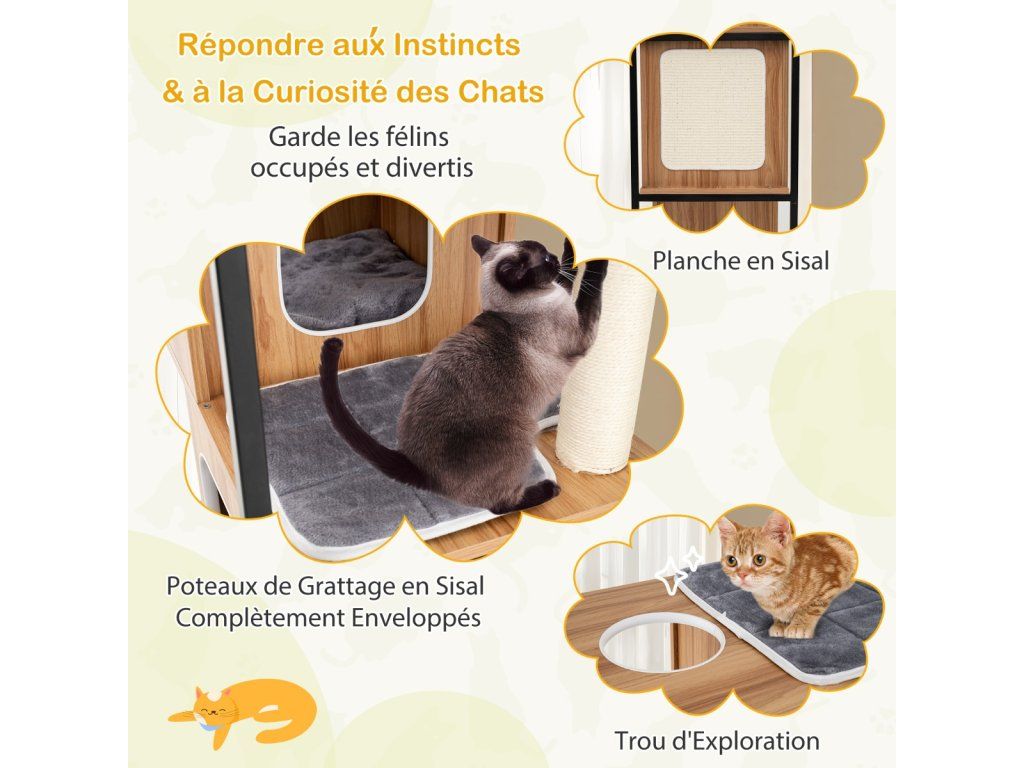 Répondre aux Instincts
& à la Curiosité des Chats

Garde les félins occupés et divertis

Planche en Sisal

Poteaux de Grattage en Sisal Complètement Enveloppés

Trou d'Exploration