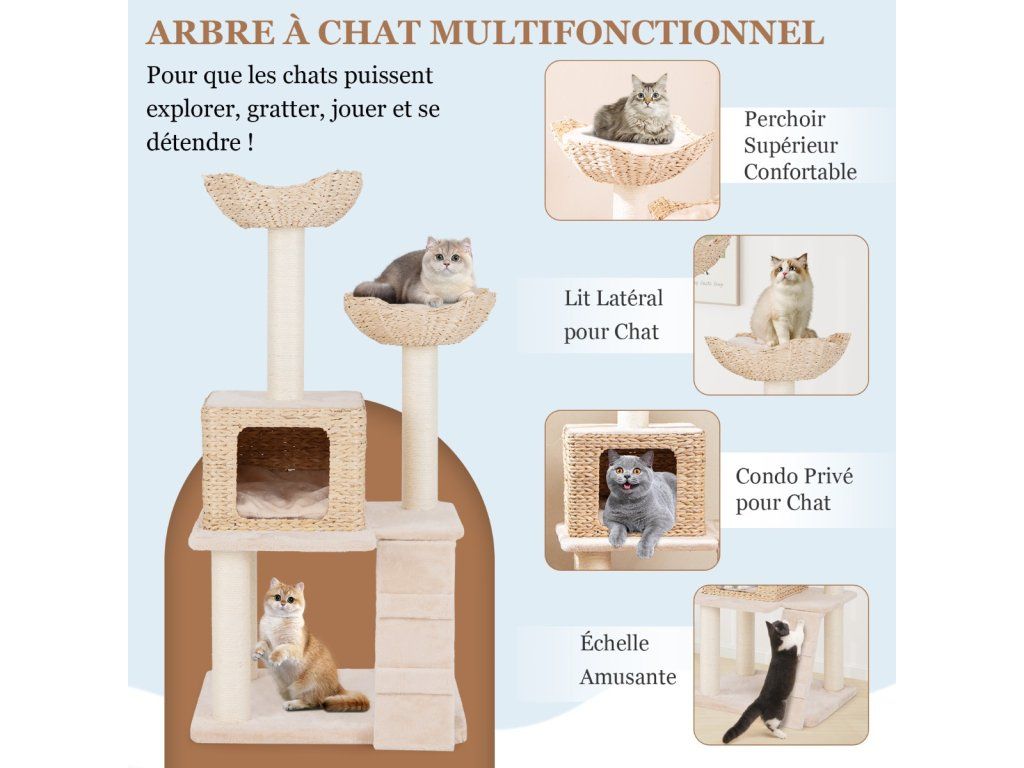 ARBRE À CHAT MULTIFONCTIONNEL

Pour que les chats puissent explorer, gratter, jouer et se détendre !

Perchoir Supérieur Confortable

Lit Latéral pour Chat

Condo Privé pour Chat

Échelle Amusante