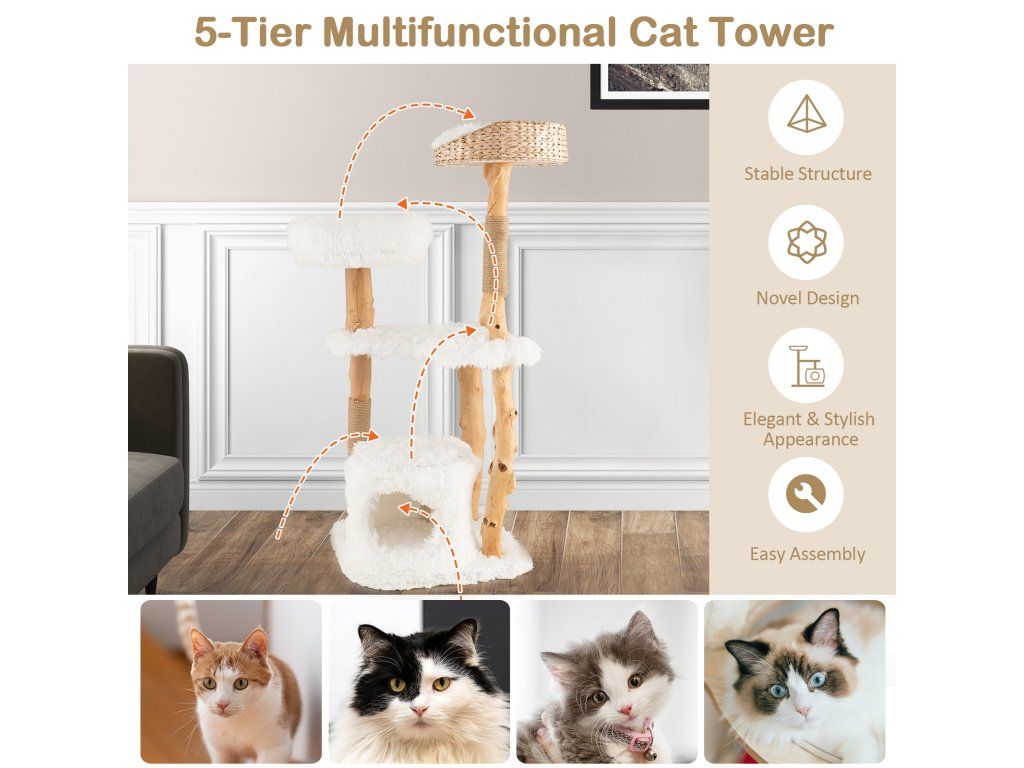 5-Tier Multifunctional Cat Tower

Stable Structure

Novel Design

Elegant & Stylish Appearance

Easy Assembly