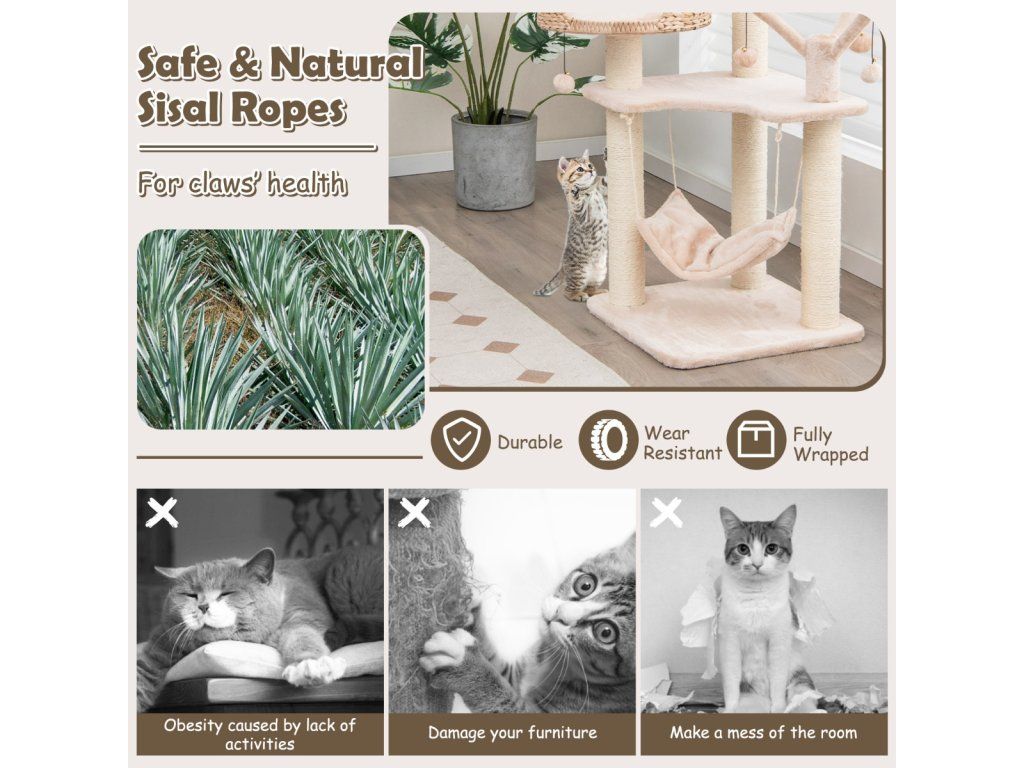 Safe & Natural Sisal Ropes

For claws' health

Durable

Wear Resistant

Fully Wrapped

Obesity caused by lack of activities

Damage your furniture

Make a mess of the room