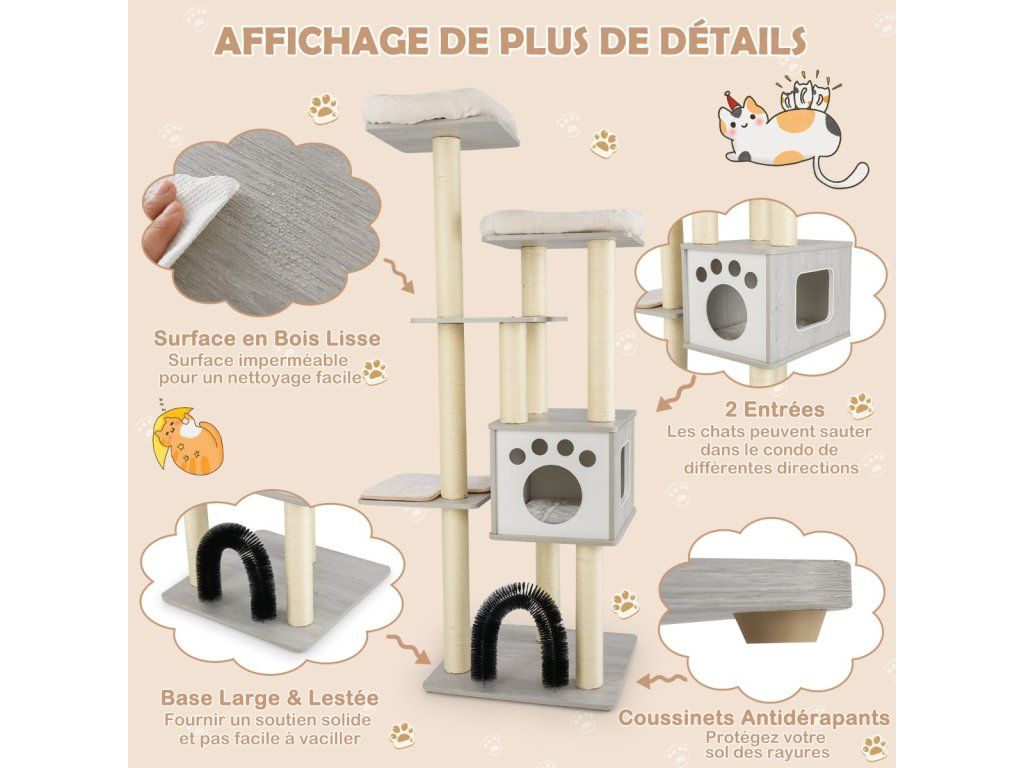 AFFICHAGE DE PLUS DE DÉTAILS

Surface en Bois Lisse
Surface imperméable pour un nettoyage facile

2 Entrées
Les chats peuvent sauter dans le condo de différentes directions

Base Large & Lestée
Fournir un soutien solide et pas facile à vaciller

Coussinets Antidérapants
Protégez votre sol des rayures