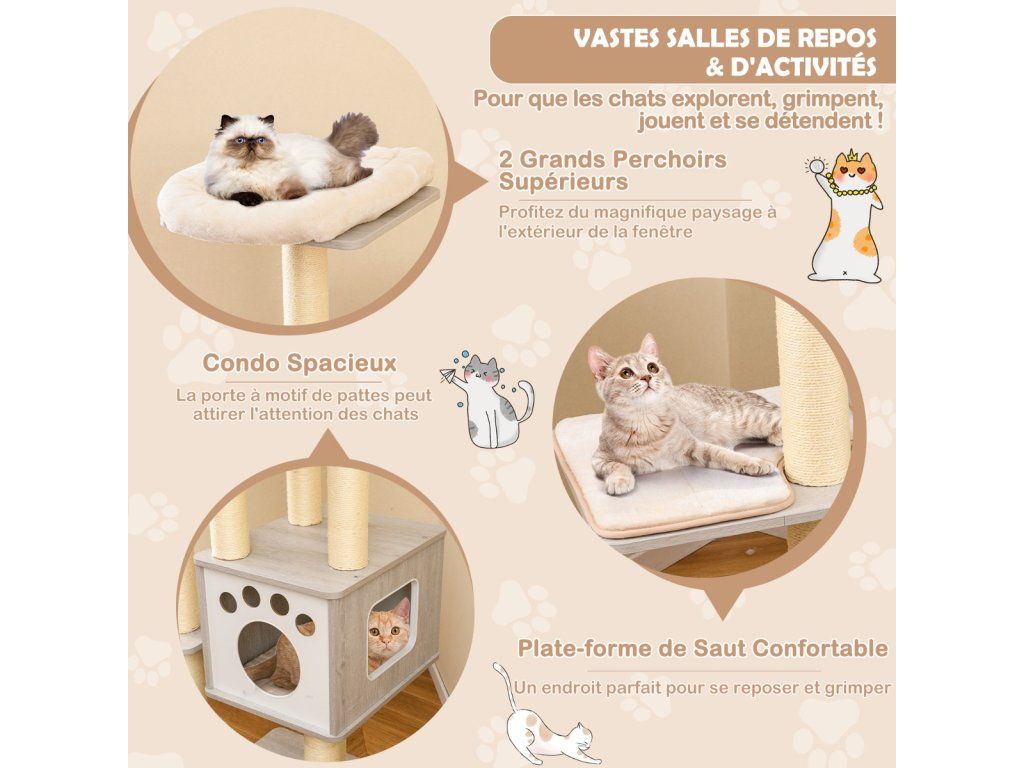 VASTES SALLES DE REPOS & D'ACTIVITÉS

Pour que les chats explorent, grimpent, jouent et se détendent !

2 Grands Perchoirs Supérieurs

Profitez du magnifique paysage à l'extérieur de la fenêtre

Condo Spacieux

La porte à motif de pattes peut attirer l'attention des chats

Plate-forme de Saut Confortable

Un endroit parfait pour se reposer et grimper