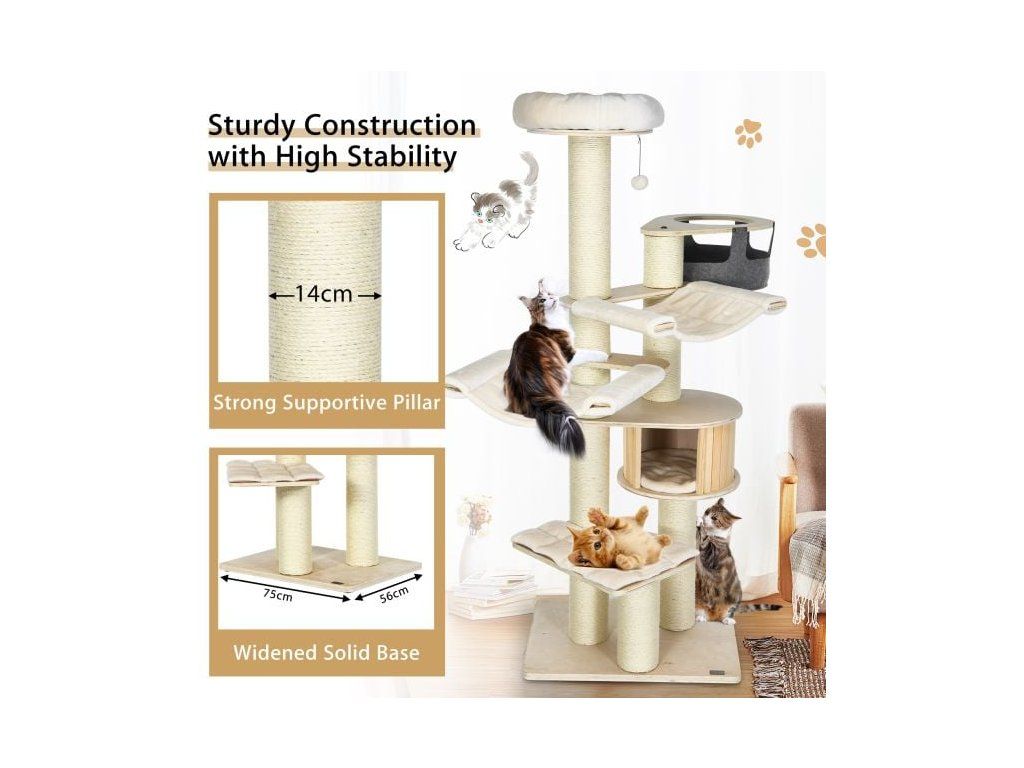 Sturdy Construction with High Stability

14cm

Strong Supportive Pillar

75cm

56cm

Widened Solid Base