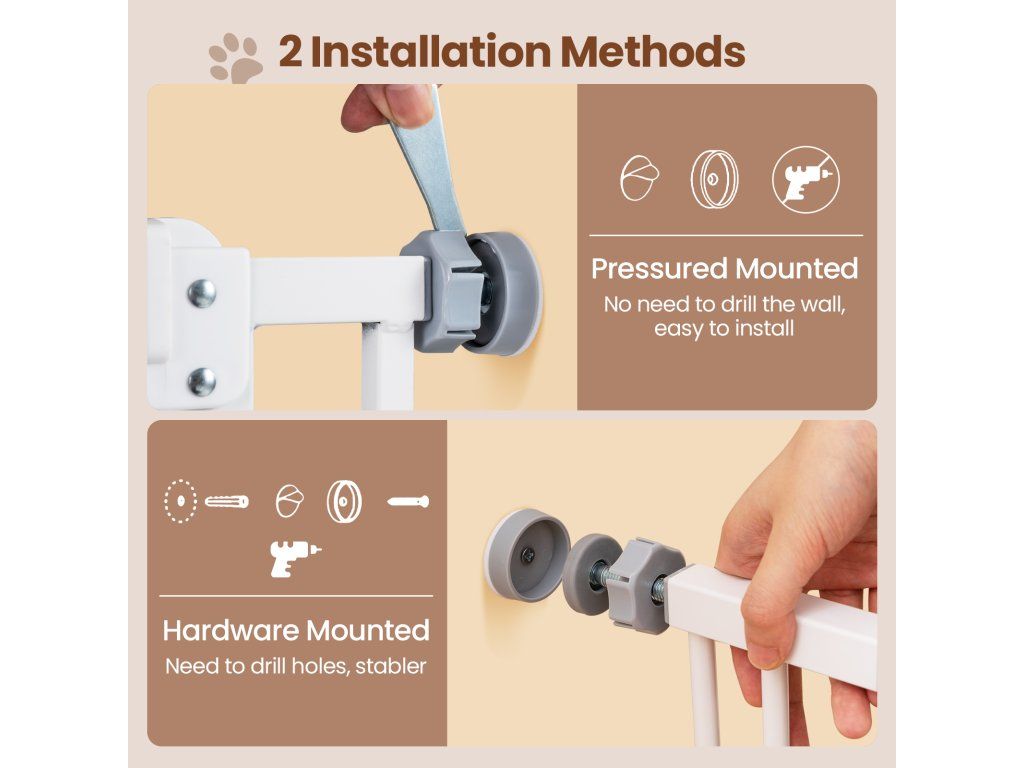 2 Installation Methods

Pressured Mounted
No need to drill the wall, easy to install

Hardware Mounted
Need to drill holes, stabler