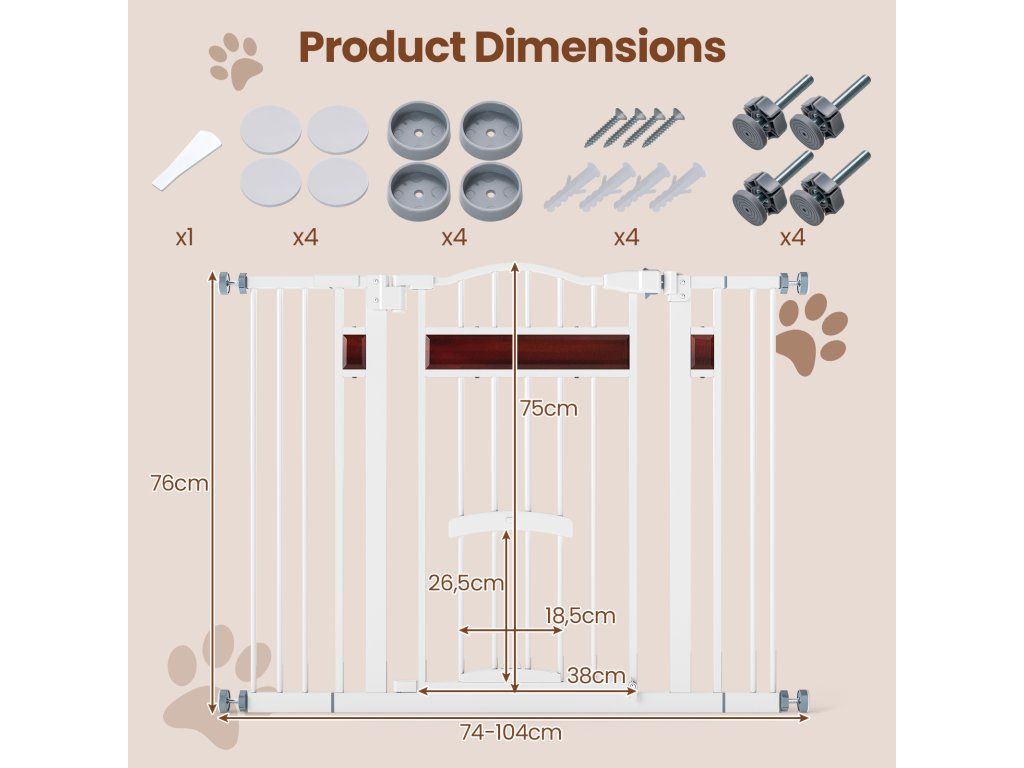 Product Dimensions

x1 x4 x4 x4 x4

75cm

76cm

26,5cm

18,5cm

38cm

74-104cm