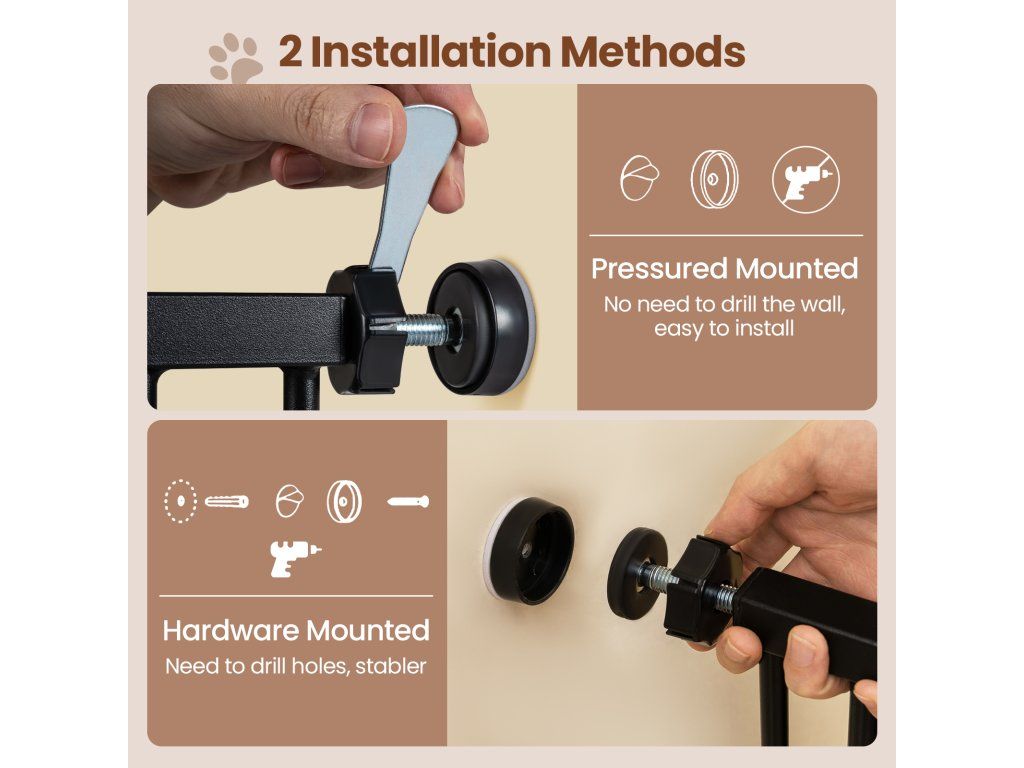 2 Installation Methods

Pressured Mounted
No need to drill the wall, easy to install

Hardware Mounted
Need to drill holes, stabler