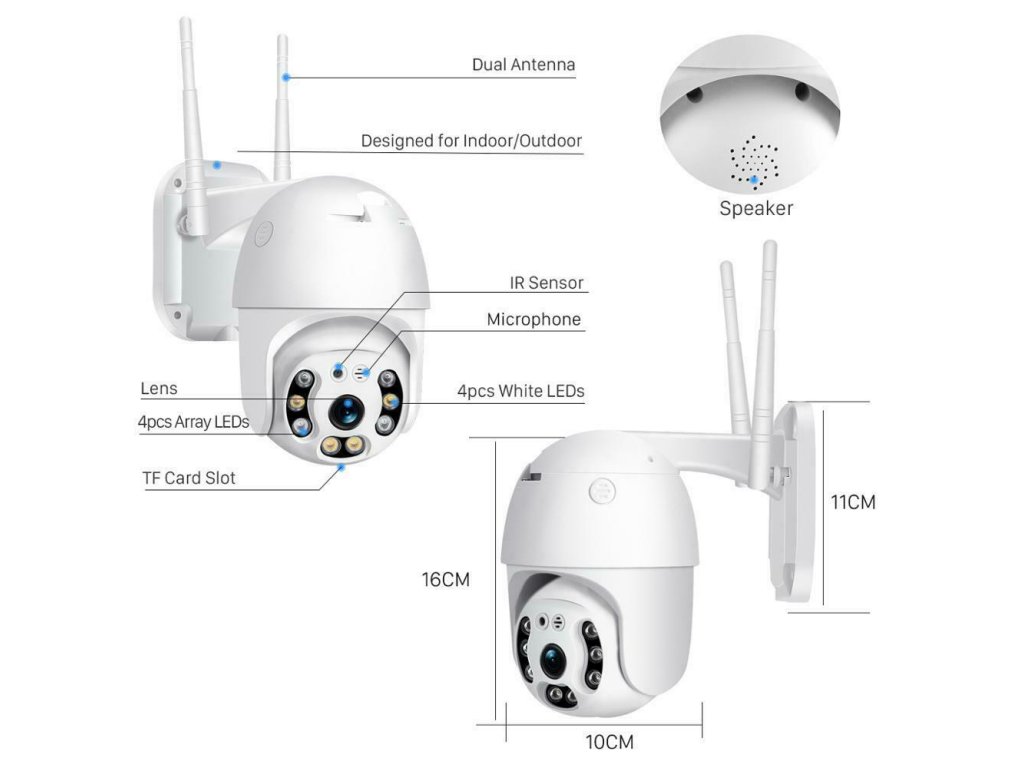 Dual Antenna

Designed for Indoor/Outdoor

Speaker

IR Sensor

Microphone

Lens

4pcs White LEDs

4pcs Array LEDs

TF Card Slot

11CM

16CM

10CM