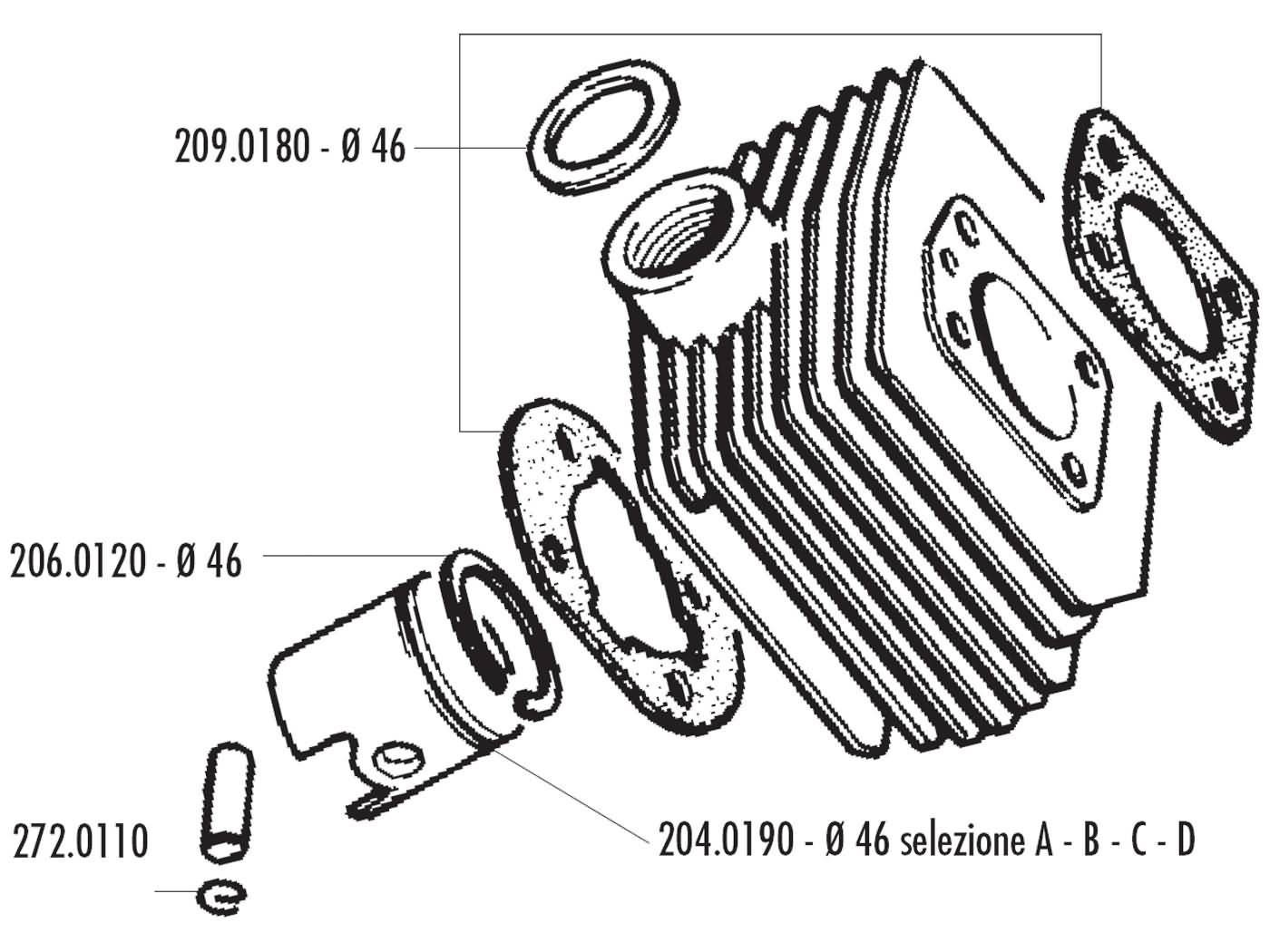 209.0180 - Ø 46

206.0120 - Ø 46

272.0110

204.0190 - Ø 46 selezione A - B - C - D