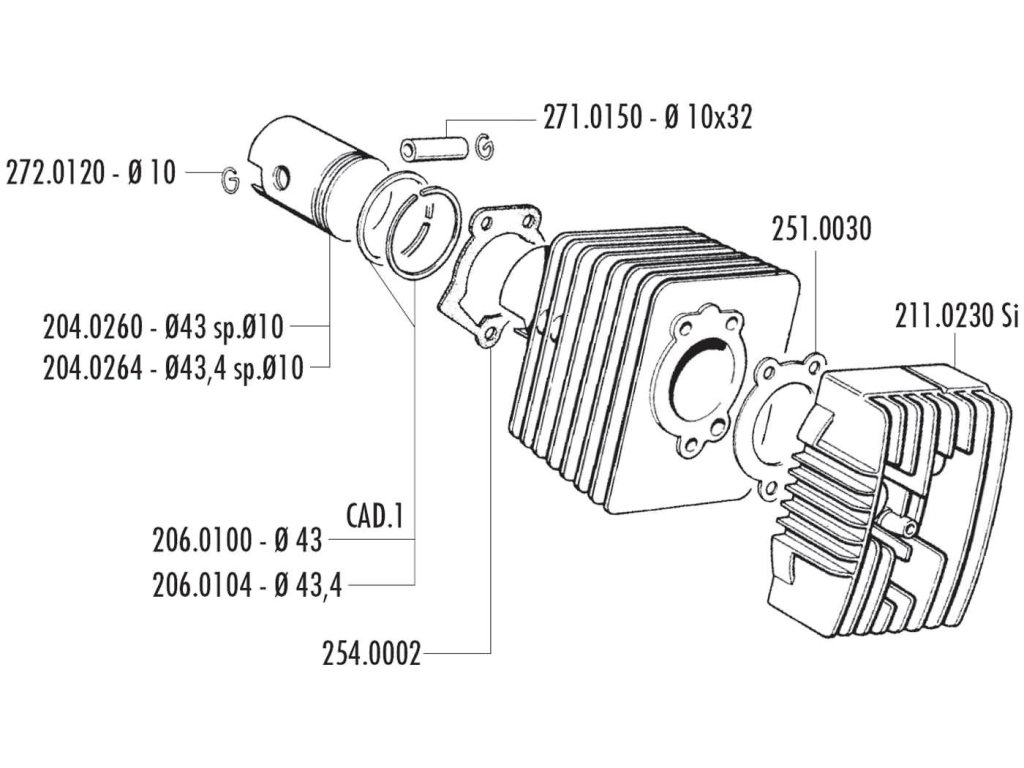 271.0150 - Ø 10x32

272.0120 - Ø 10

251.0030

211.0230 Si

204.0260 - Ø43 sp.Ø10
204.0264 - Ø43,4 sp.Ø10

CAD.1
206.0100 - Ø 43
206.0104 - Ø 43,4

254.0002