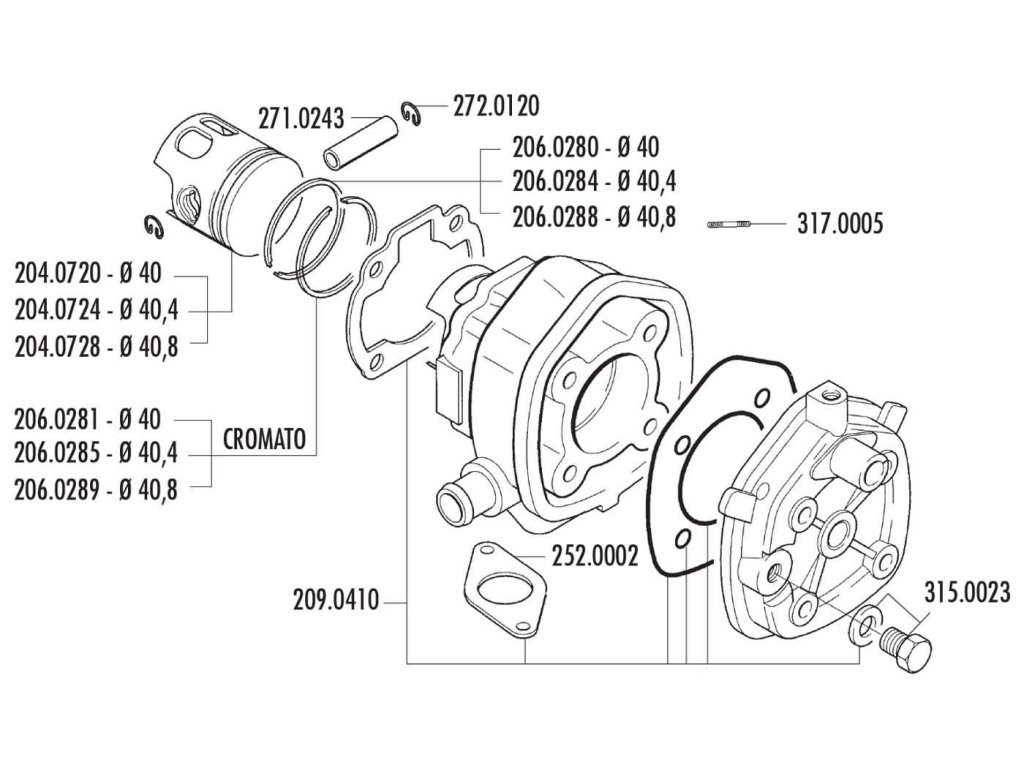 271.0243
272.0120
206.0280 - Ø 40
206.0284 - Ø 40,4
206.0288 - Ø 40,8
317.0005
204.0720 - Ø 40
204.0724 - Ø 40,4
204.0728 - Ø 40,8
206.0281 - Ø 40
206.0285 - Ø 40,4
206.0289 - Ø 40,8
CROMATO
252.0002
209.0410
315.0023