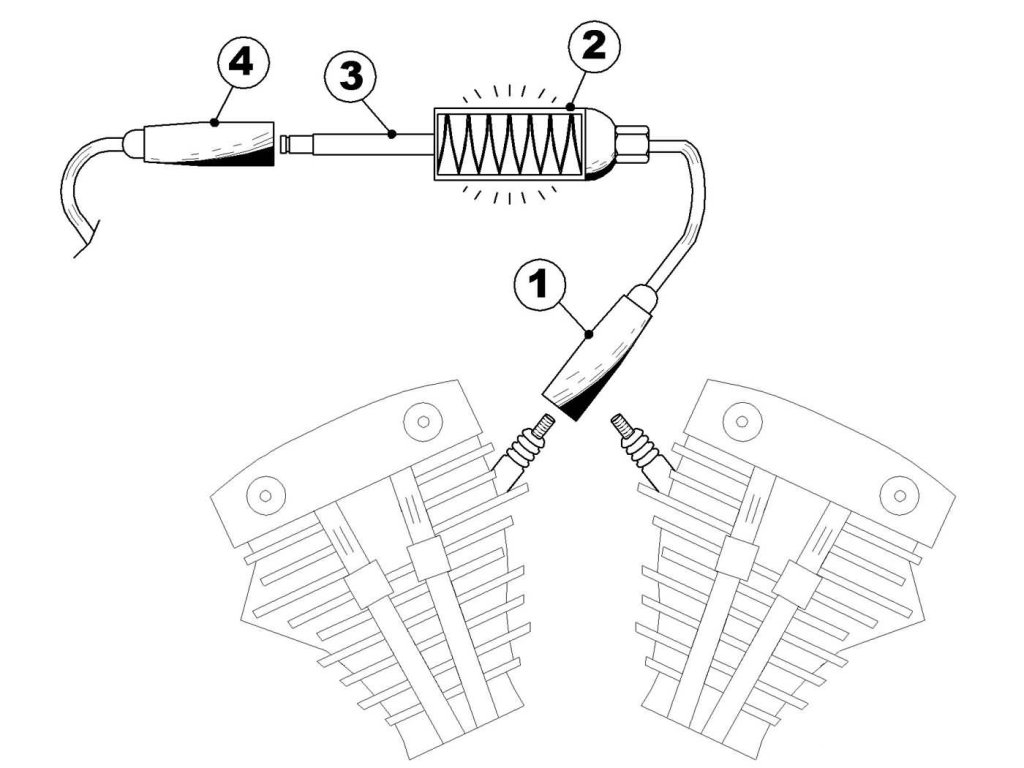 4
3
2
1