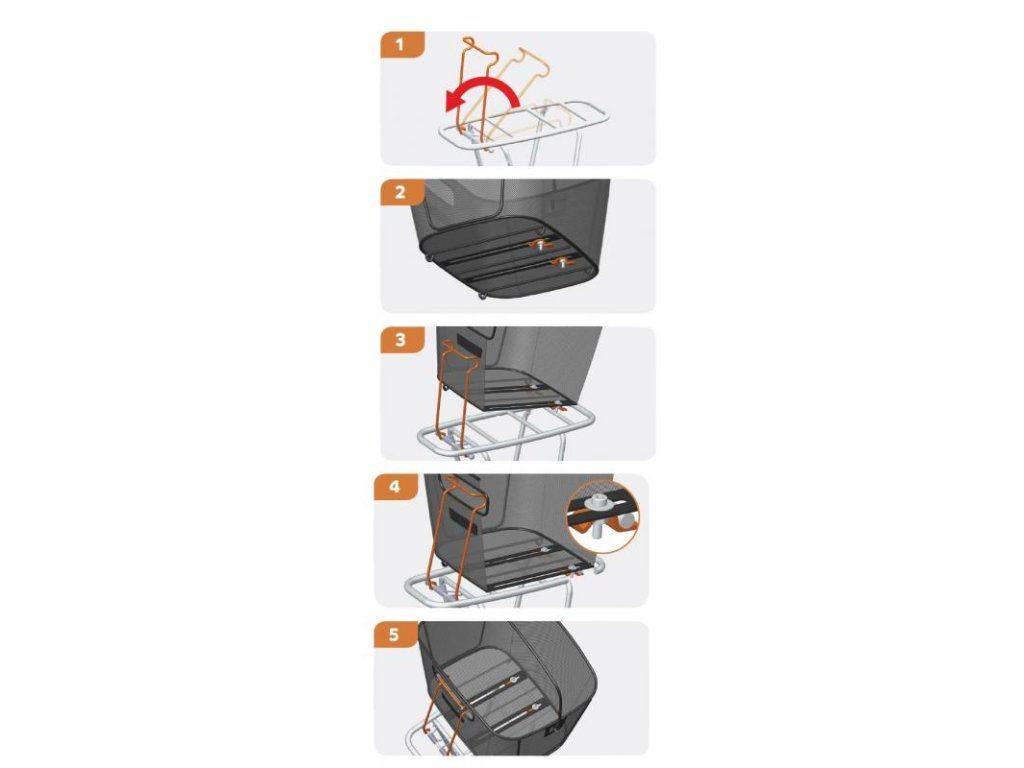 1

2

3

4

5