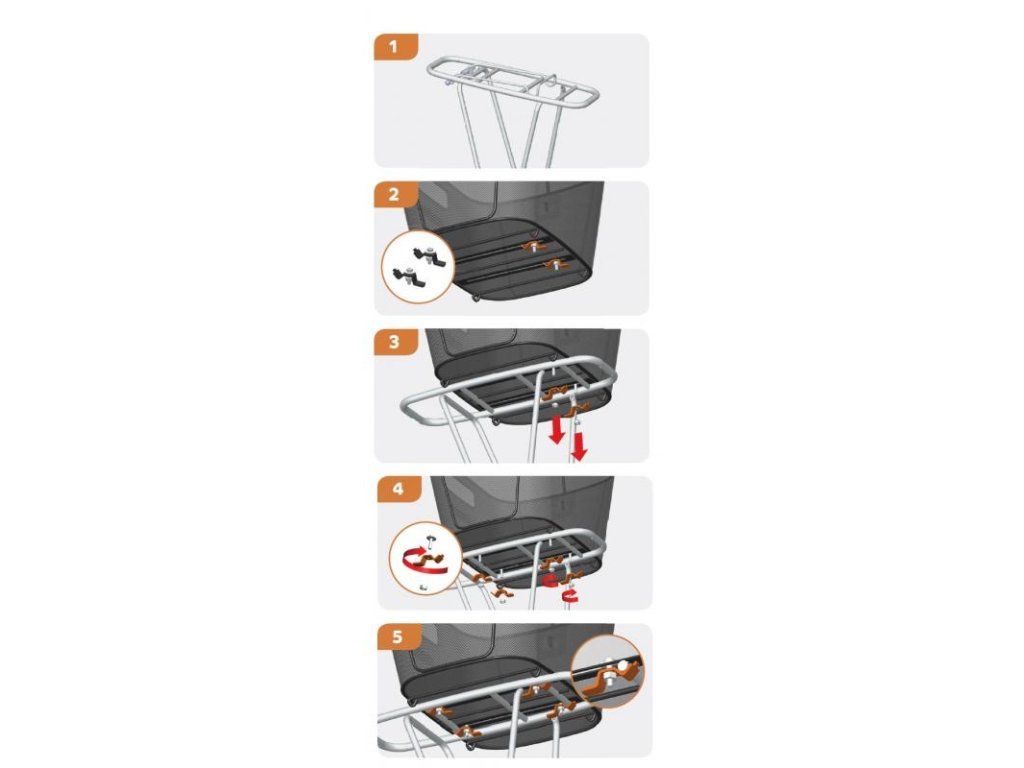 1

2

3

4

5