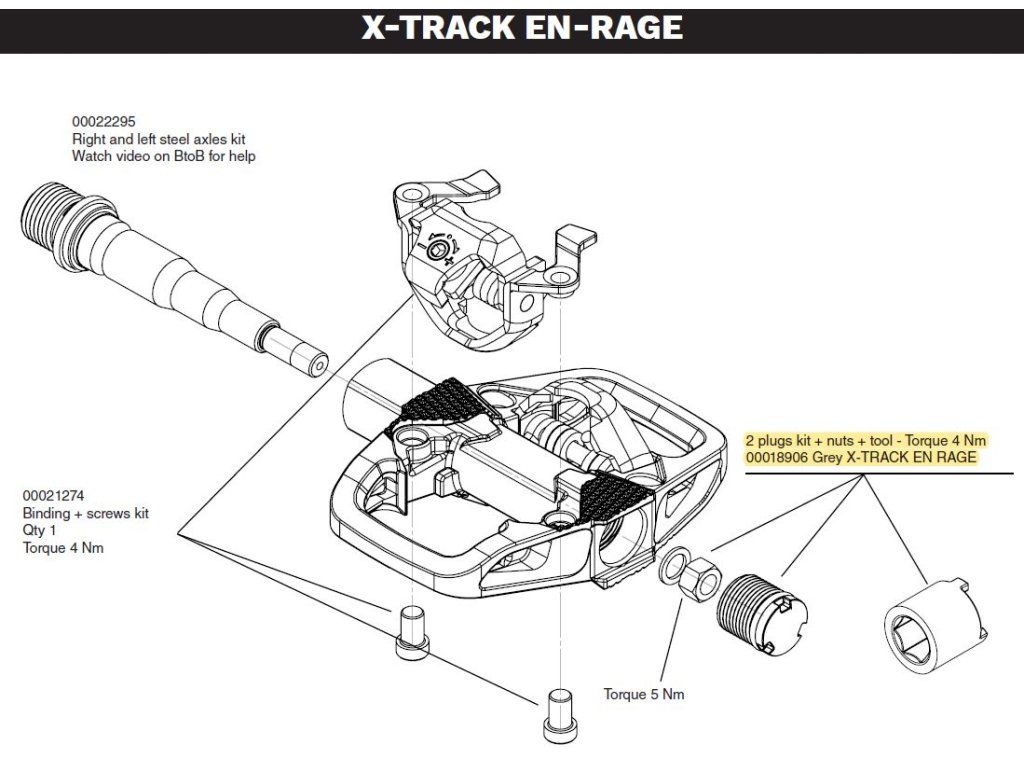 X-TRACK EN-RAGE

00022295
Right and left steel axles kit
Watch video on BtoB for help

2 plugs kit + nuts + tool - Torque 4 Nm
00018906 Grey X-TRACK EN RAGE

00021274
Binding + screws kit
Qty 1
Torque 4 Nm

Torque 5 Nm