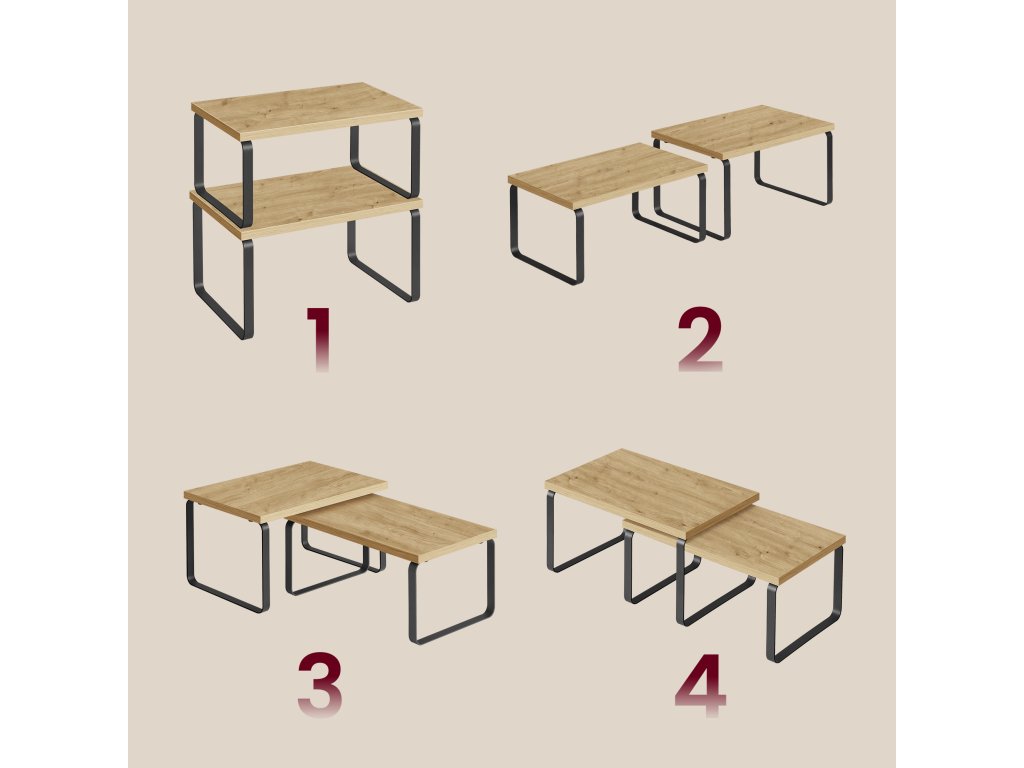 1

2

3

4