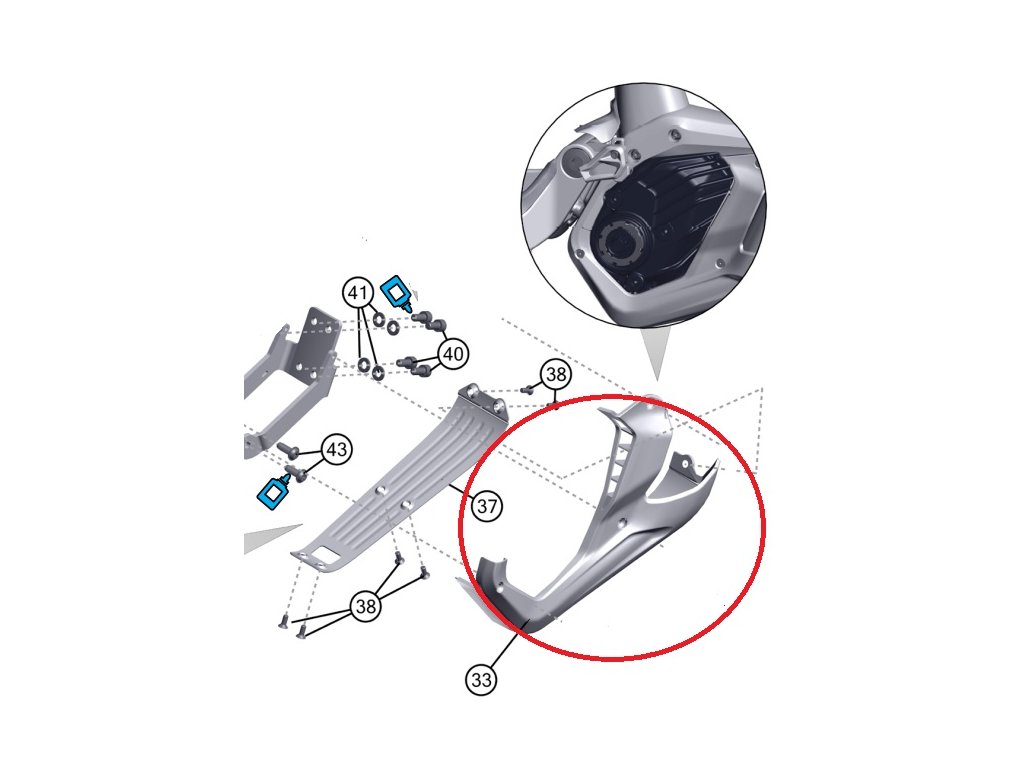 41
40
38
43
37
38
33