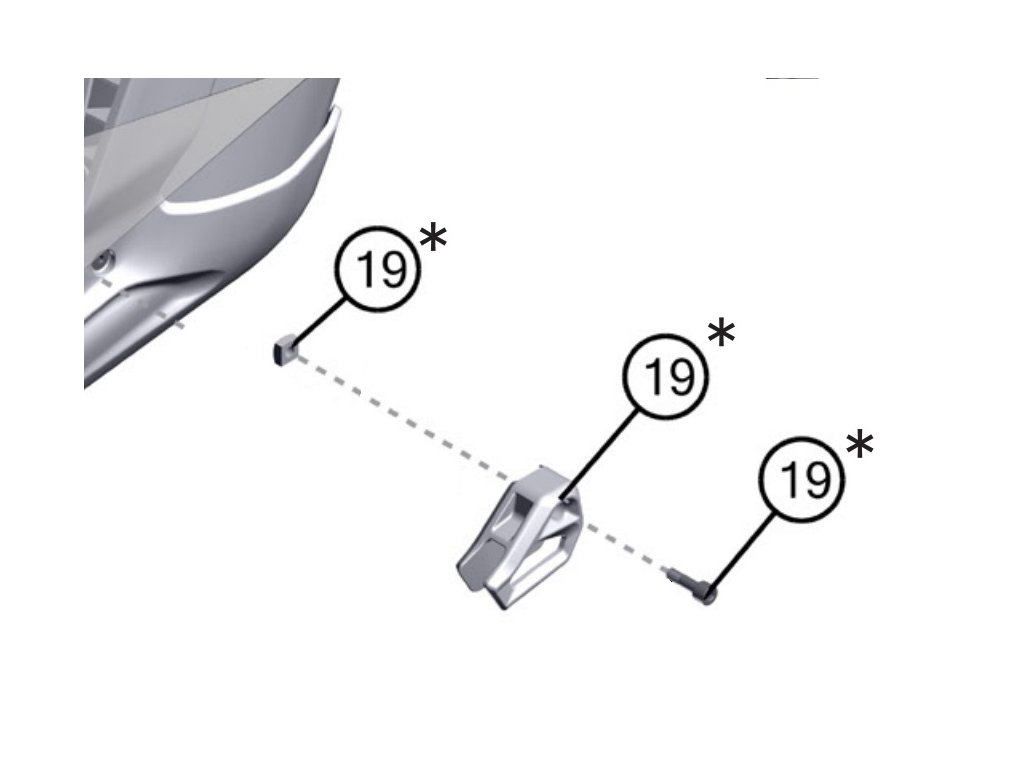 19*

19*

19*