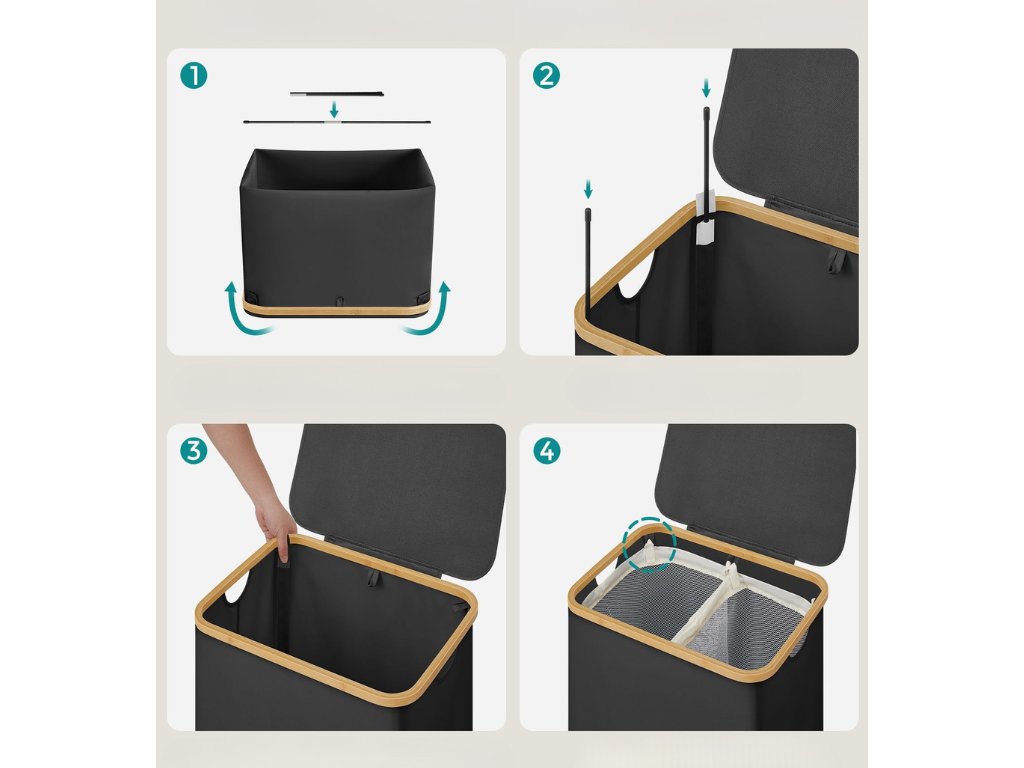 1

2

3

4