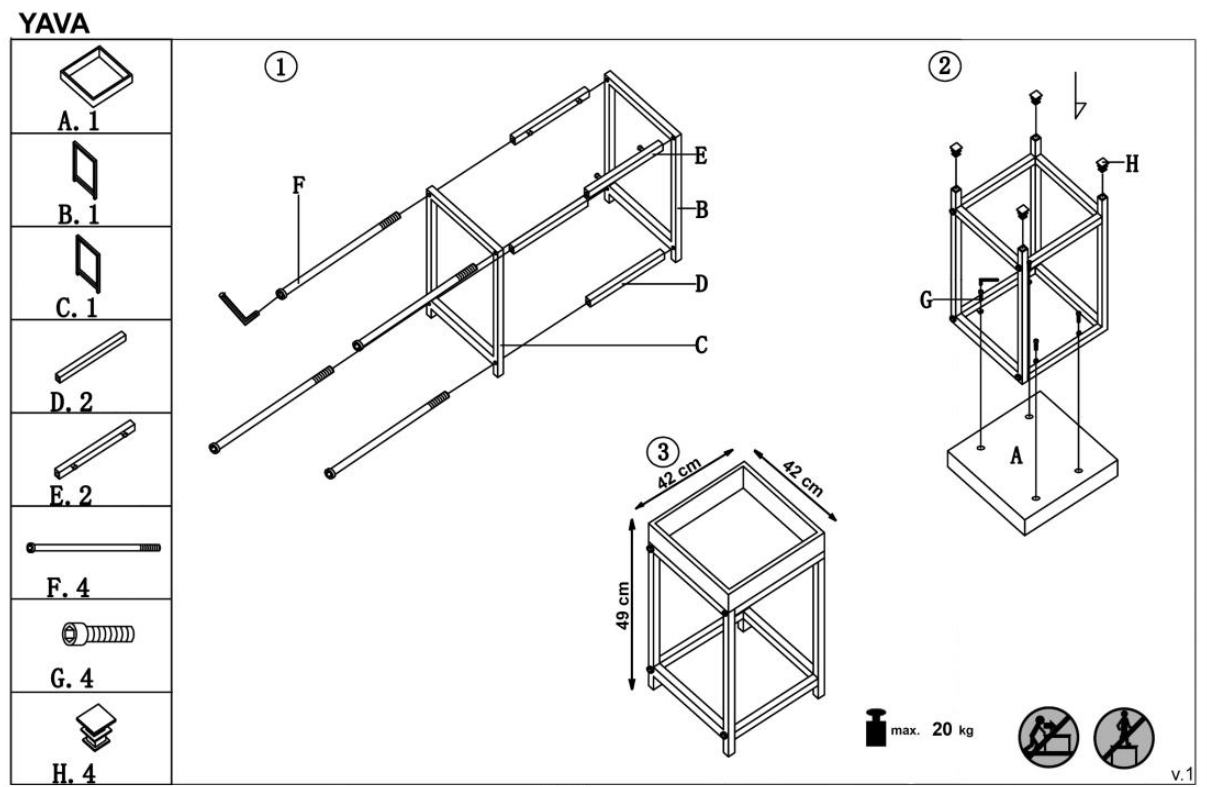 YAVA

A. 1
B. 1
C. 1
D. 2
E. 2
F. 4
G. 4
H. 4

①
F
E
B
D
C

②
H
G
A

③
42 cm
42 cm
49 cm

max. 20 kg

v.1