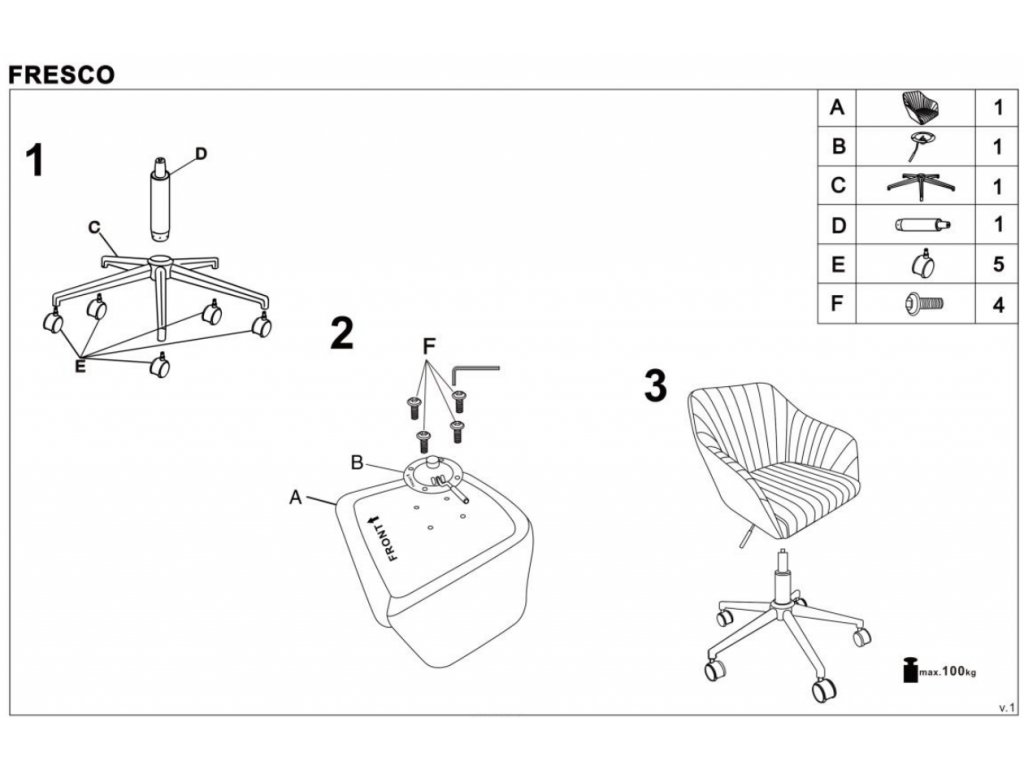 FRESCO

| A | | 1 |
|---|---|---|
| B | | 1 |
| C | | 1 |
| D | | 1 |
| E | | 5 |
| F | | 4 |

1

D

C

E

2

F

B

A

FRONT

3

max.100kg

v.1