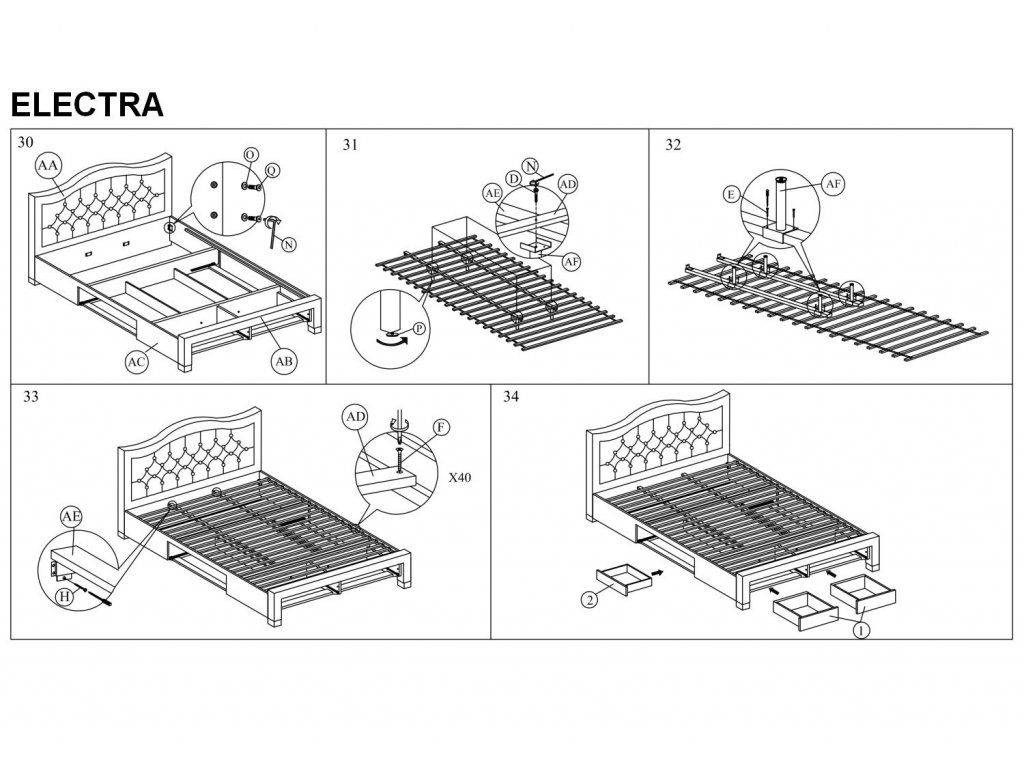 ELECTRA

30

AA

O

Q

N

AC

AB

31

N

D

AE

AD

AF

P

32

E

AF

33

AD

F

X40

AE

H

34

2

1