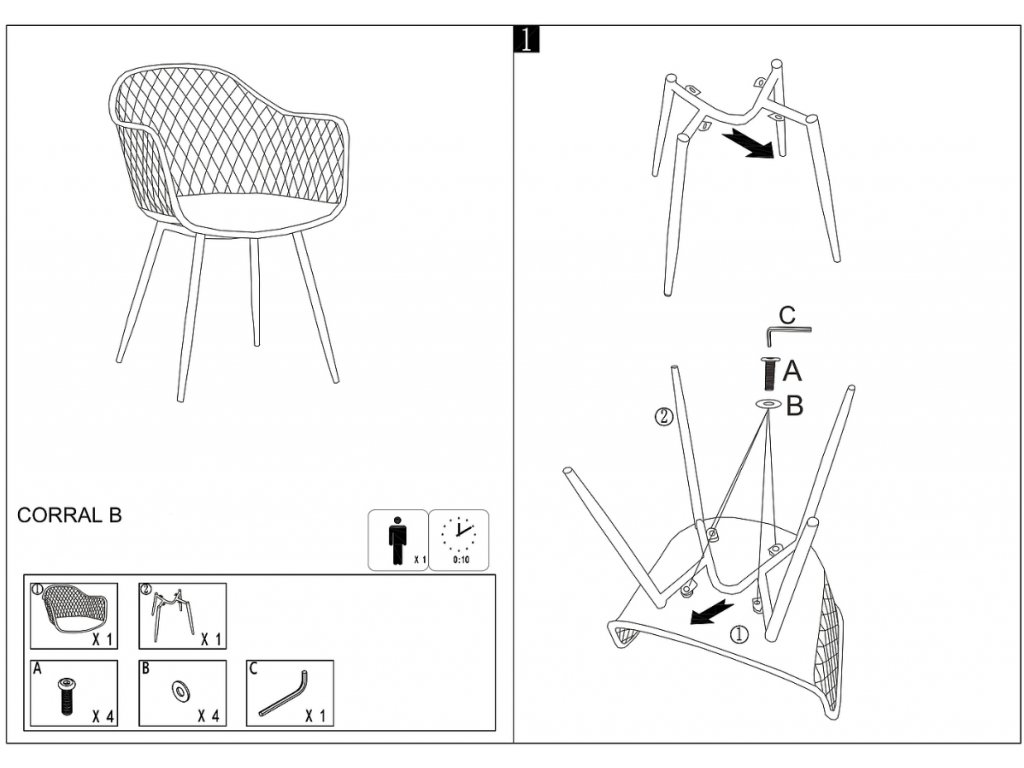 CORRAL B

X 1

0:10

① X 1

② X 1

A X 4

B X 4

C X 1

1

C

A

B

②

①