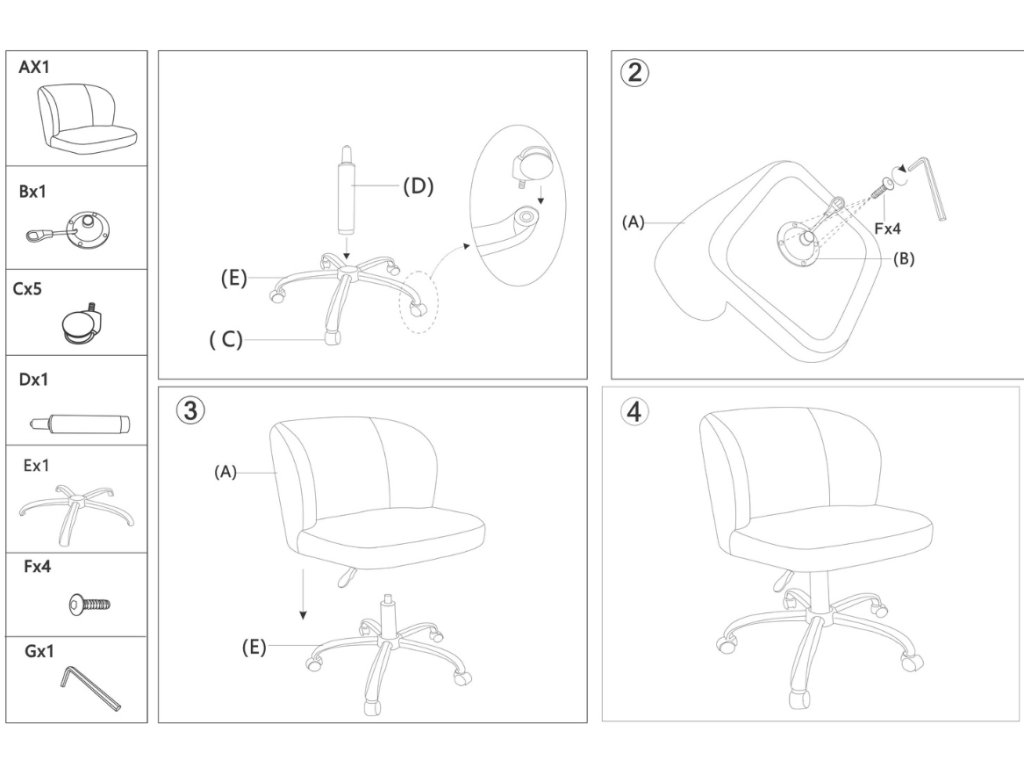 AX1

Bx1

Cx5

Dx1

Ex1

Fx4

Gx1

(D)

(E)

( C)

②

(A)

Fx4

(B)

③

(A)

(E)

④