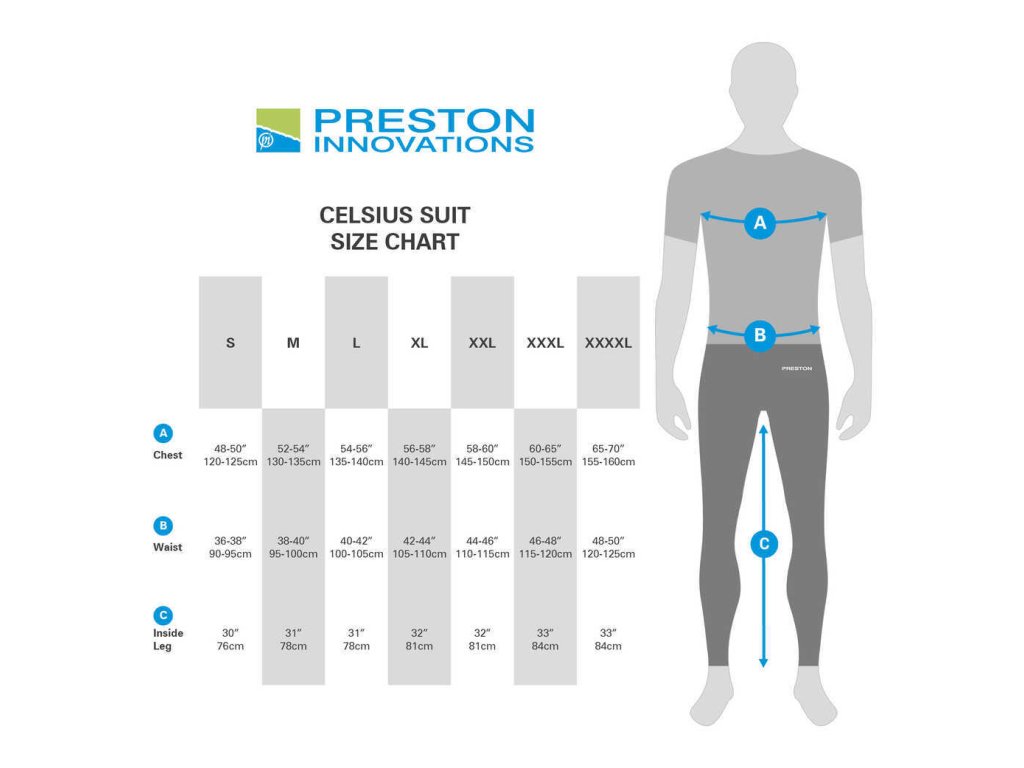 PRESTON INNOVATIONS

CELSIUS SUIT SIZE CHART

| | S | M | L | XL | XXL | XXXL | XXXXL |
|---|---|---|---|---|---|---|---|
| A Chest | 48-50″ 120-125cm | 52-54″ 130-135cm | 54-56″ 135-140cm | 56-58″ 140-145cm | 58-60″ 145-150cm | 60-65″ 150-155cm | 65-70″ 155-160cm |
| B Waist | 36-38″ 90-95cm | 38-40″ 95-100cm | 40-42″ 100-105cm | 42-44″ 105-110cm | 44-46″ 110-115cm | 46-48″ 115-120cm | 48-50″ 120-125cm |
| C Inside Leg | 30″ 76cm | 31″ 78cm | 31″ 78cm | 32″ 81cm | 32″ 81cm | 33″ 84cm | 33″ 84cm |

A

B

PRESTON

C