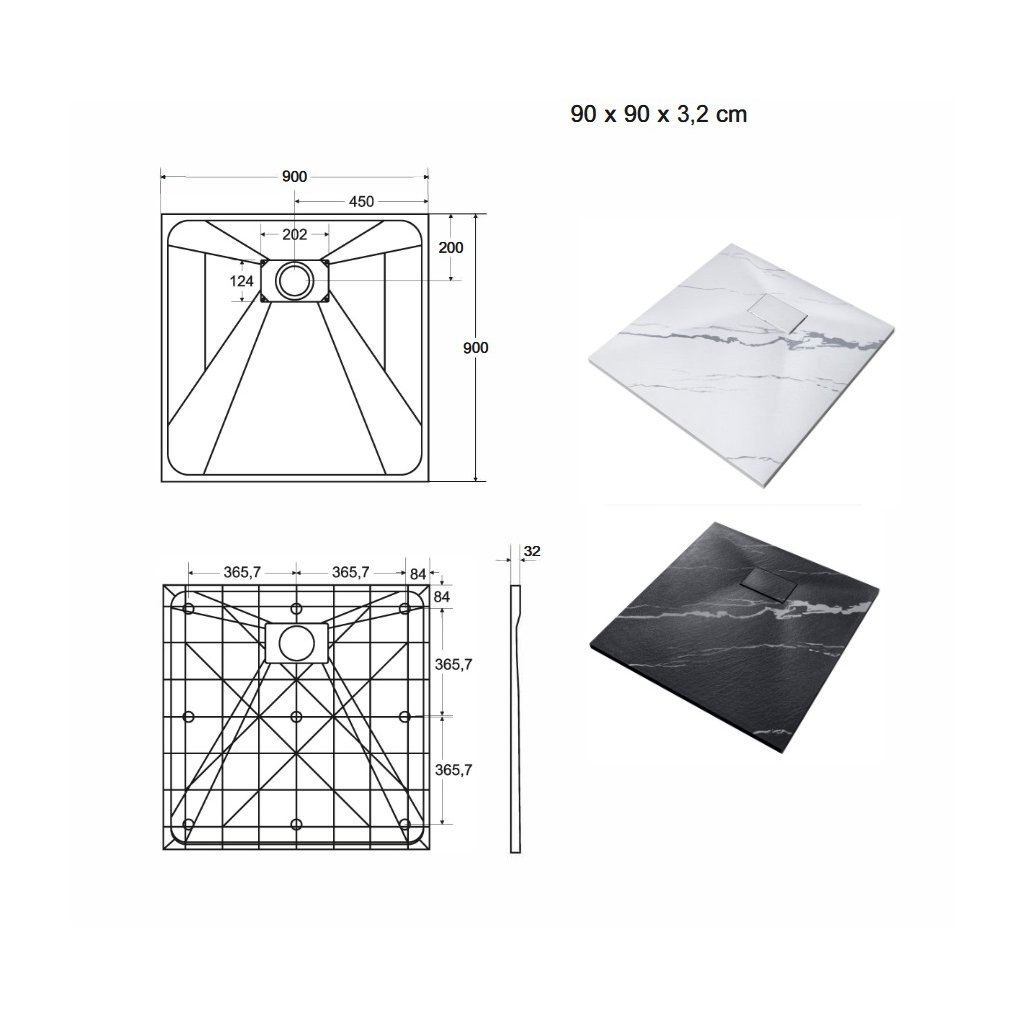 90 x 90 x 3,2 cm

900
450
202
200
124
900

365,7
365,7
84
84
365,7
365,7
32