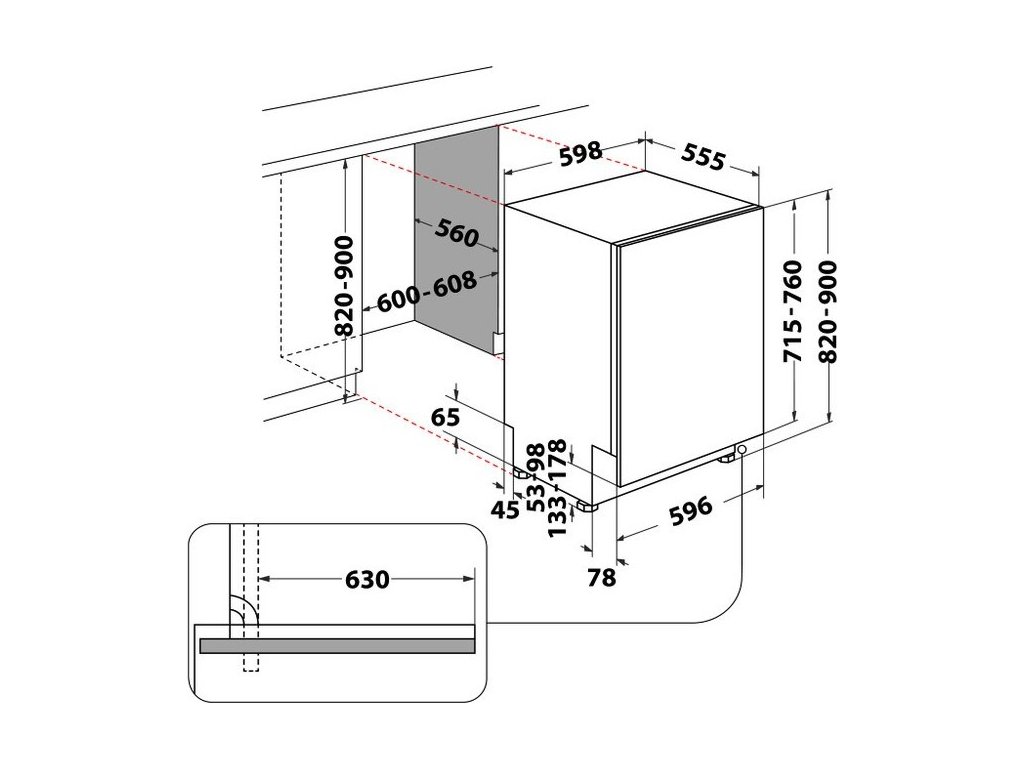 598
555
560
820-900
600-608
715-760
820-900
65
45
53-98
133-178
596
78
630