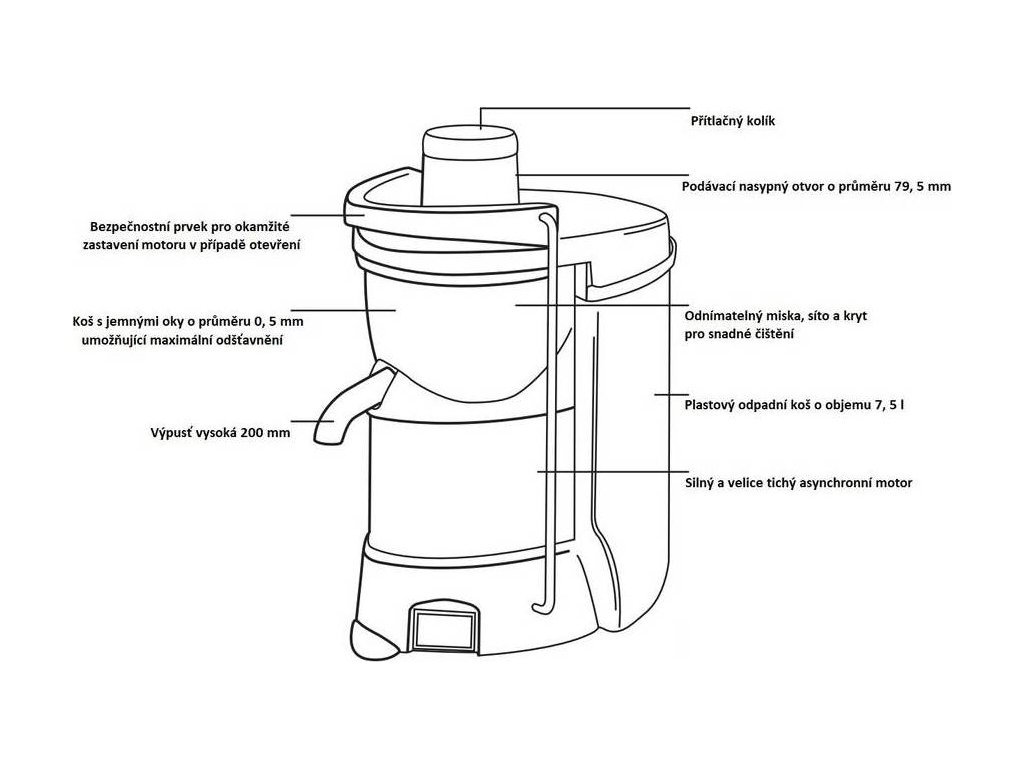 Přítlačný kolík

Podávací nasypný otvor o průměru 79, 5 mm

Bezpečnostní prvek pro okamžité zastavení motoru v případě otevření

Koš s jemnými oky o průměru 0, 5 mm umožňující maximální odšťavnění

Odnímatelný miska, síto a kryt pro snadné čištění

Plastový odpadní koš o objemu 7, 5 l

Výpusť vysoká 200 mm

Silný a velice tichý asynchronní motor