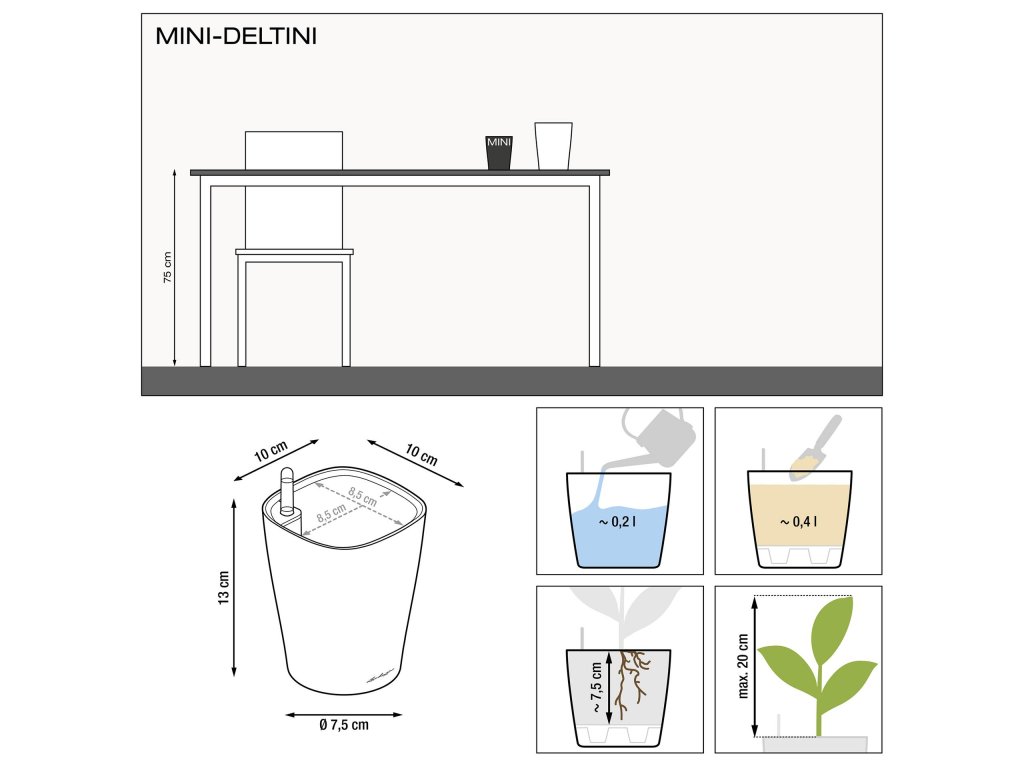 MINI-DELTINI

MINI

75 cm

10 cm

10 cm

8,5 cm

8,5 cm

13 cm

Ø 7,5 cm

~ 0,2 l

~ 0,4 l

~ 7,5 cm

max. 20 cm