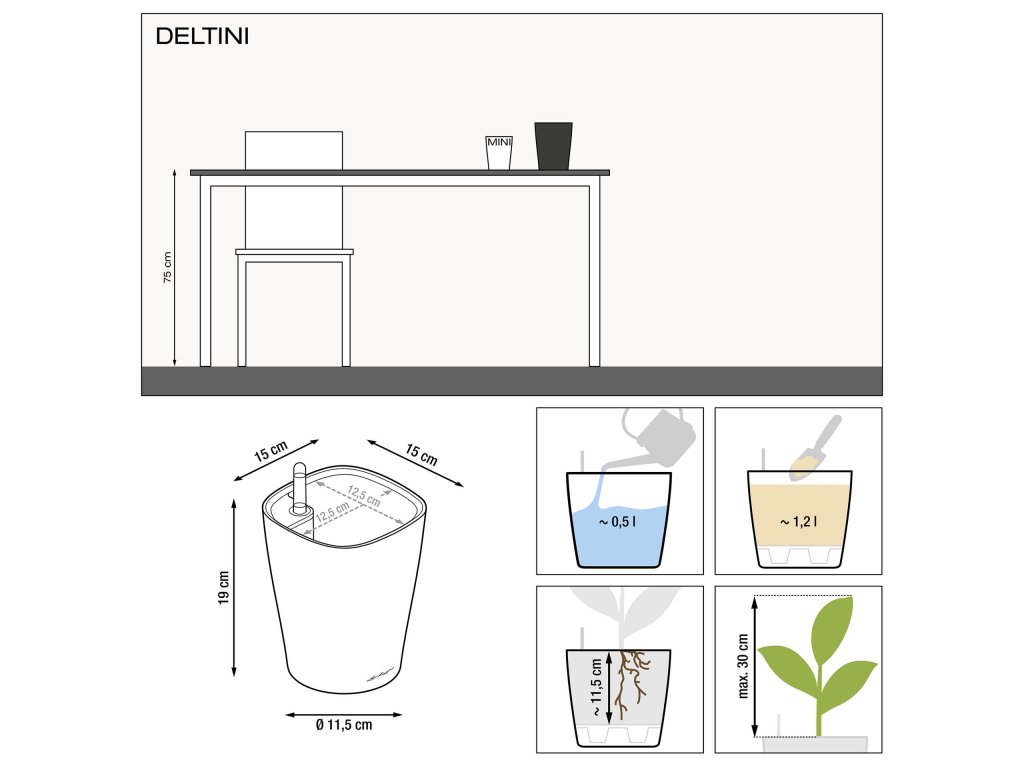 DELTINI

MINI

75 cm

15 cm

15 cm

12,5 cm

12,5 cm

19 cm

Ø 11,5 cm

~ 0,5 l

~ 1,2 l

~ 11,5 cm

max. 30 cm