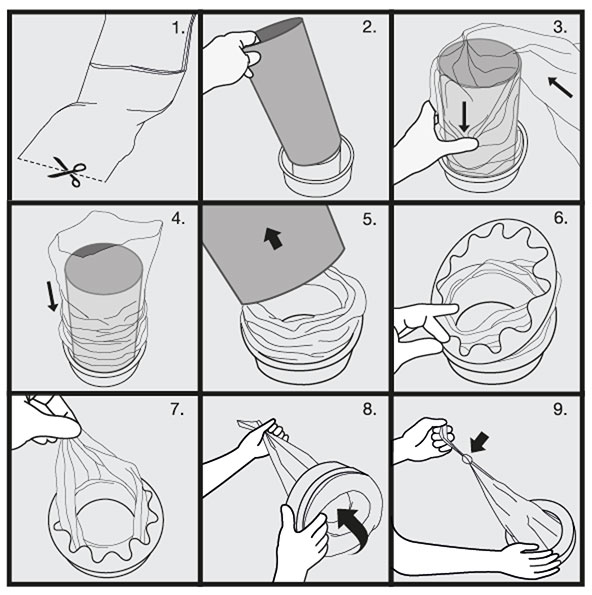 1.

2.

3.

4.

5.

6.

7.

8.

9.