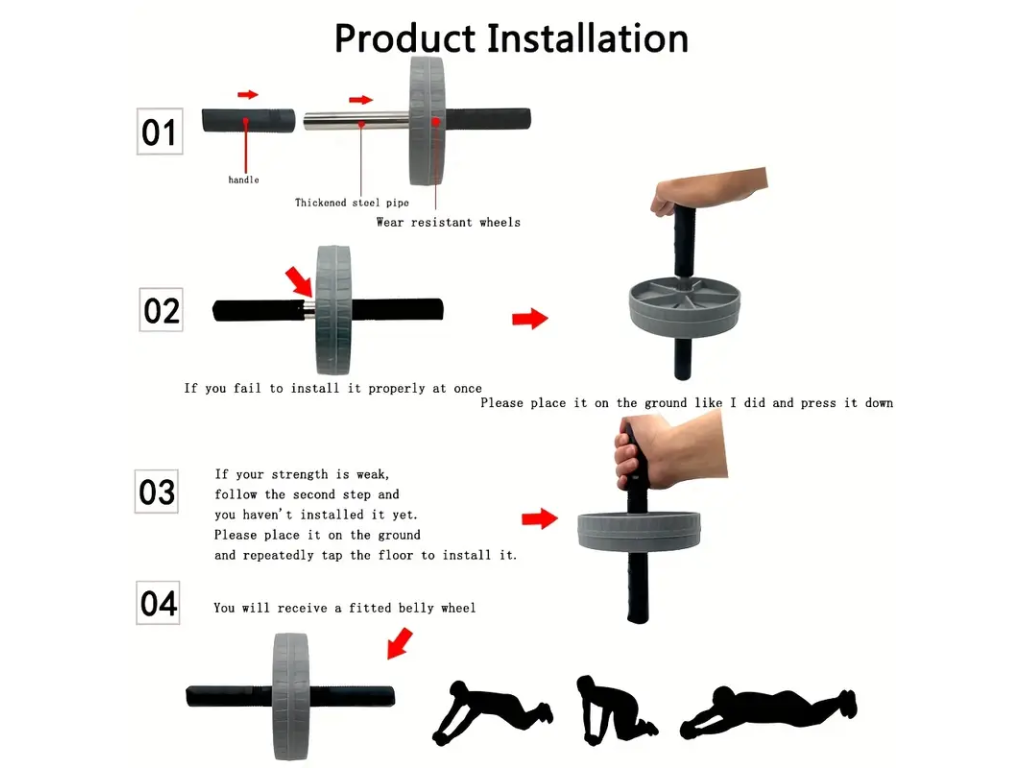 Product Installation

01

handle

Thickened steel pipe

Wear resistant wheels

02

If you fail to install it properly at once

Please place it on the ground like I did and press it down

03

If your strength is weak, follow the second step and you haven't installed it yet. Please place it on the ground and repeatedly tap the floor to install it.

04

You will receive a fitted belly wheel