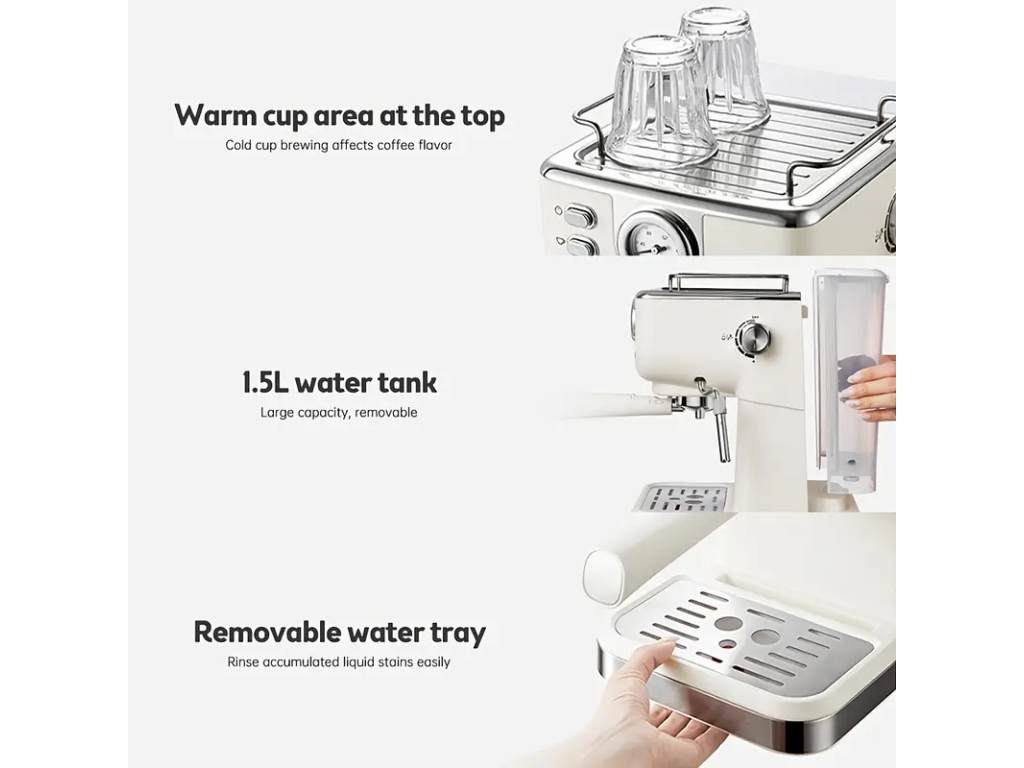 Warm cup area at the top
Cold cup brewing affects coffee flavor

1.5L water tank
Large capacity, removable

Removable water tray
Rinse accumulated liquid stains easily