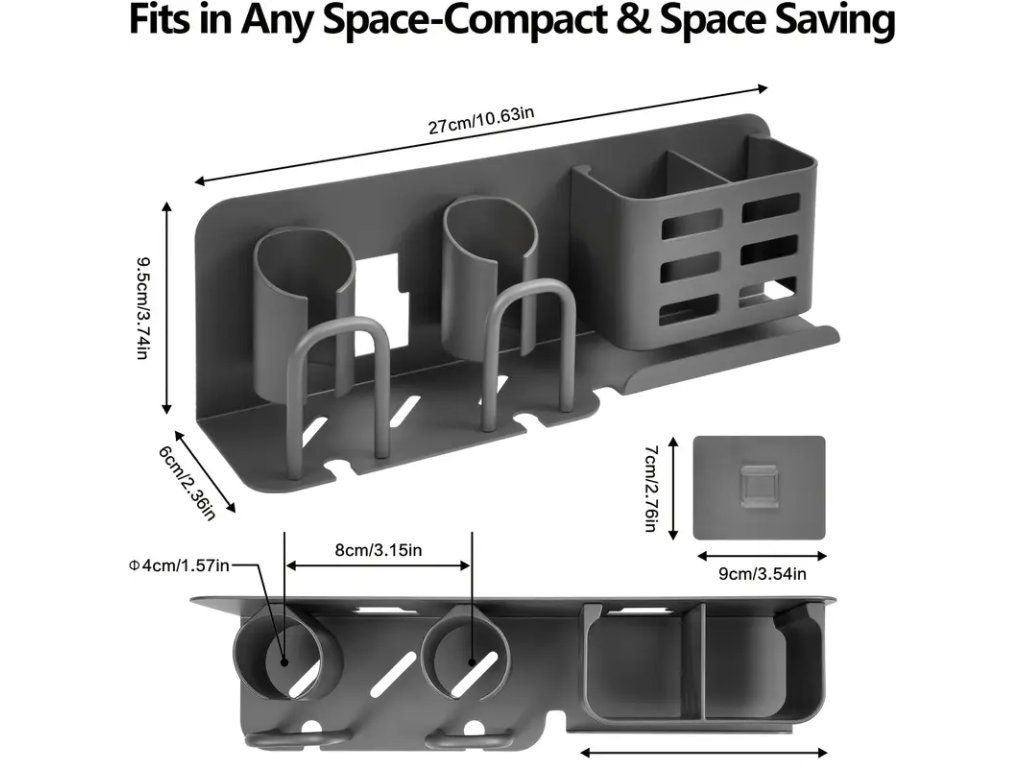 Fits in Any Space-Compact & Space Saving

27cm/10.63in

9.5cm/3.74in

6cm/2.36in

7cm/2.76in

9cm/3.54in

Φ4cm/1.57in

8cm/3.15in