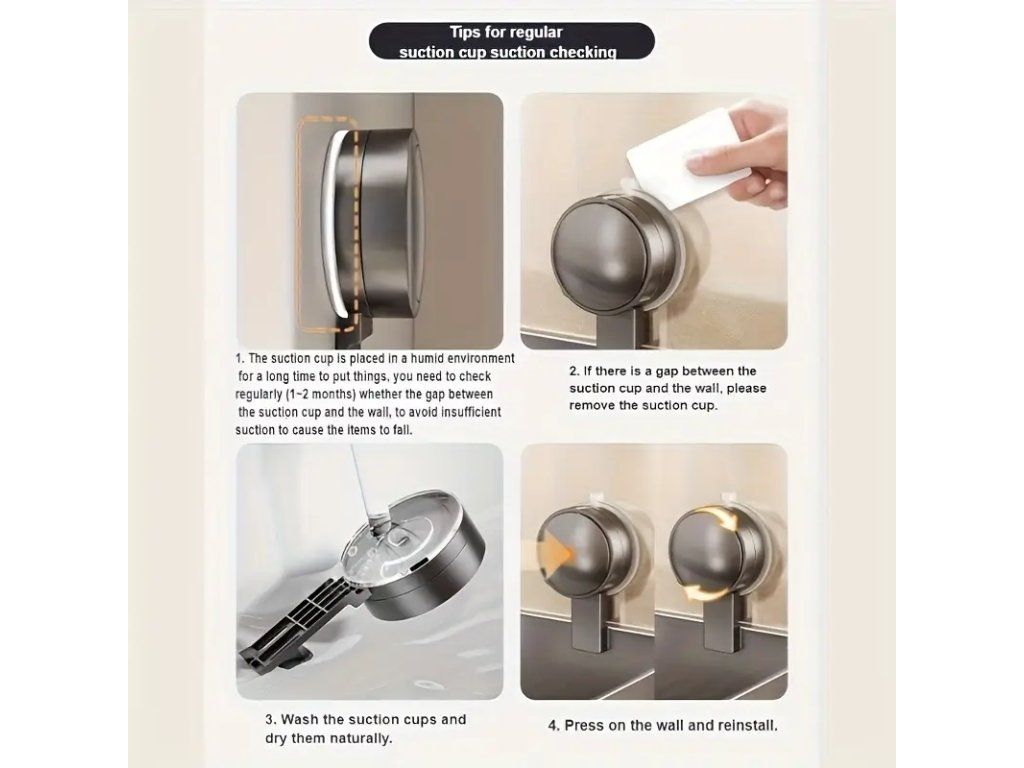 Tips for regular suction cup suction checking

1. The suction cup is placed in a humid environment for a long time to put things, you need to check regularly (1~2 months) whether the gap between the suction cup and the wall, to avoid insufficient suction to cause the items to fall.

2. If there is a gap between the suction cup and the wall, please remove the suction cup.

3. Wash the suction cups and dry them naturally.

4. Press on the wall and reinstall.