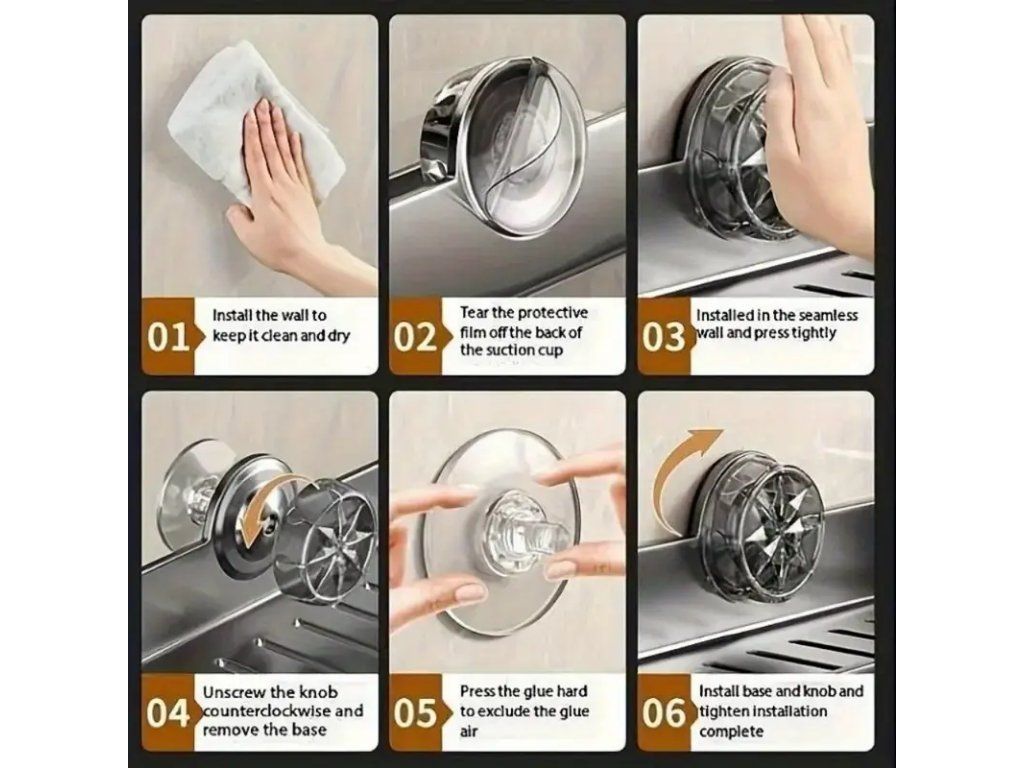 01 Install the wall to keep it clean and dry

02 Tear the protective film off the back of the suction cup

03 Installed in the seamless wall and press tightly

04 Unscrew the knob counterclockwise and remove the base

05 Press the glue hard to exclude the glue air

06 Install base and knob and tighten installation complete