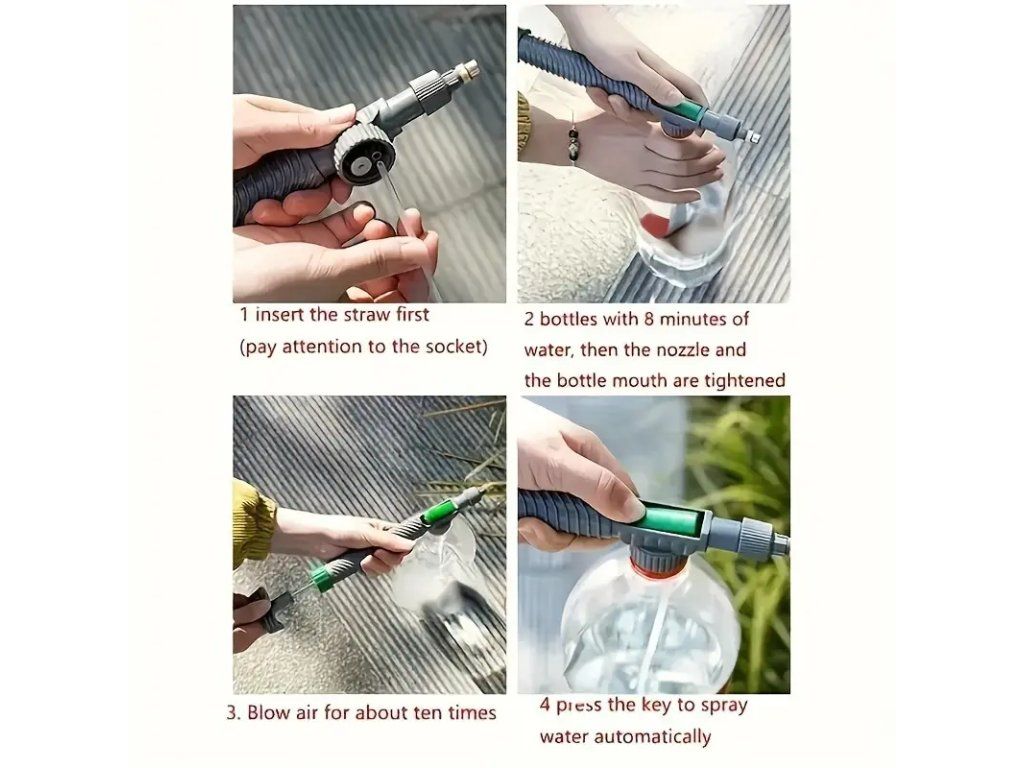 1 insert the straw first
(pay attention to the socket)

2 bottles with 8 minutes of water, then the nozzle and the bottle mouth are tightened

3. Blow air for about ten times

4 press the key to spray water automatically