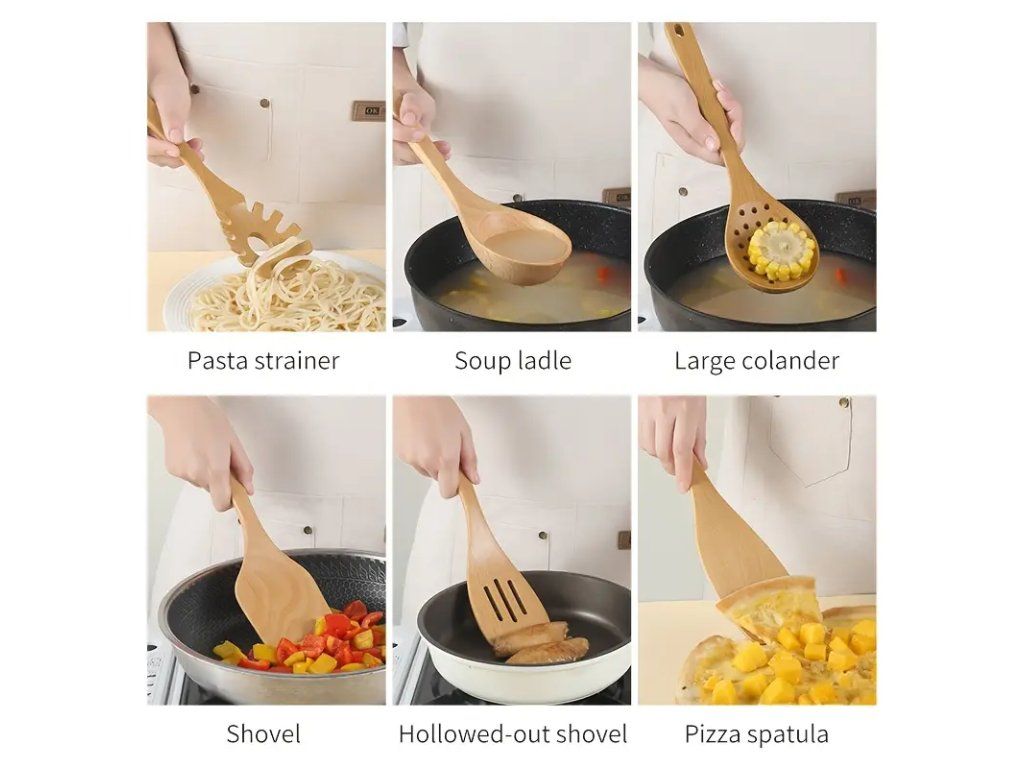 Pasta strainer
Soup ladle
Large colander
Shovel
Hollowed-out shovel
Pizza spatula