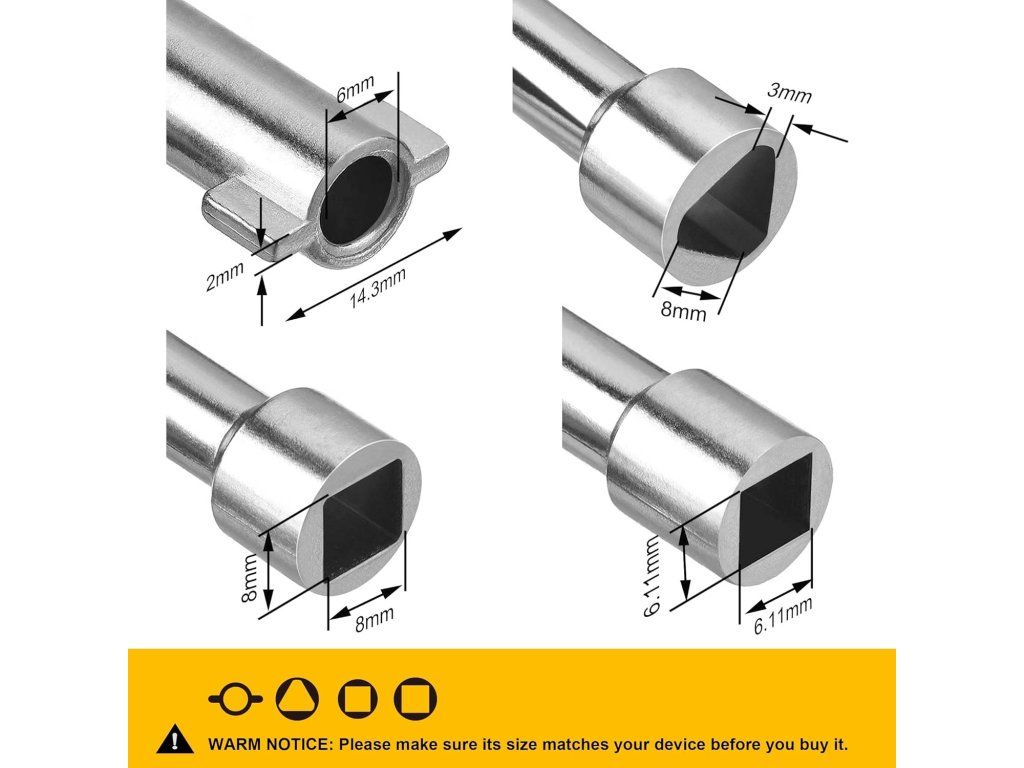 6mm
2mm
14.3mm
3mm
8mm
8mm
8mm
6.11mm
6.11mm

WARM NOTICE: Please make sure its size matches your device before you buy it.