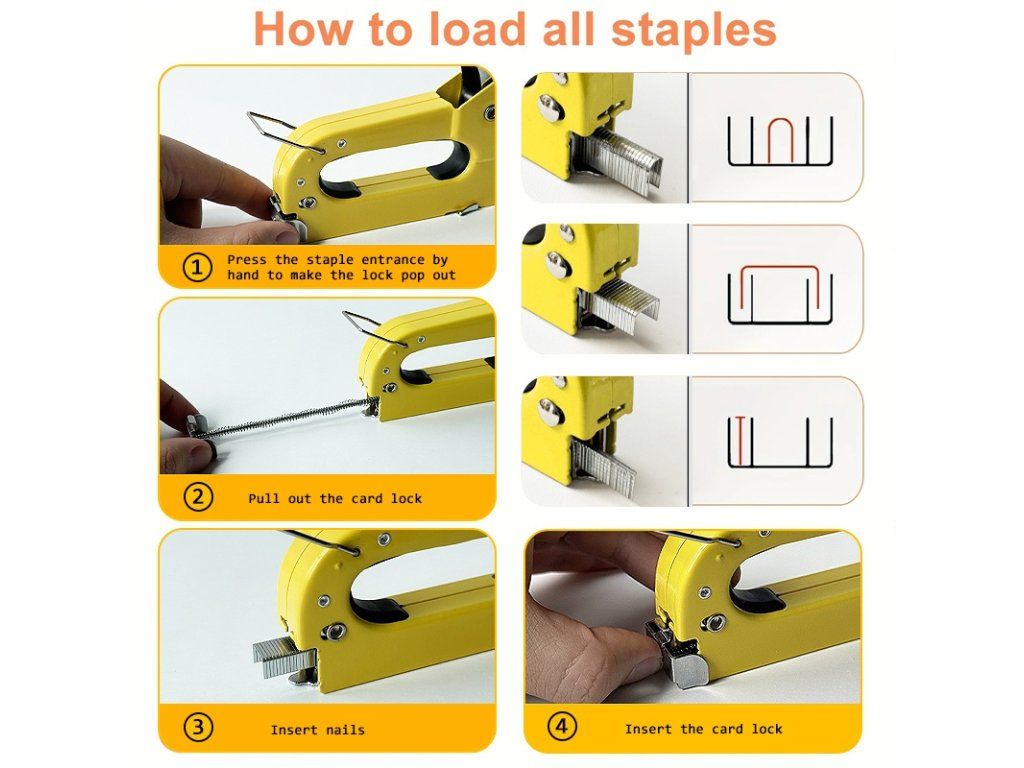 How to load all staples

① Press the staple entrance by hand to make the lock pop out

② Pull out the card lock

③ Insert nails

④ Insert the card lock