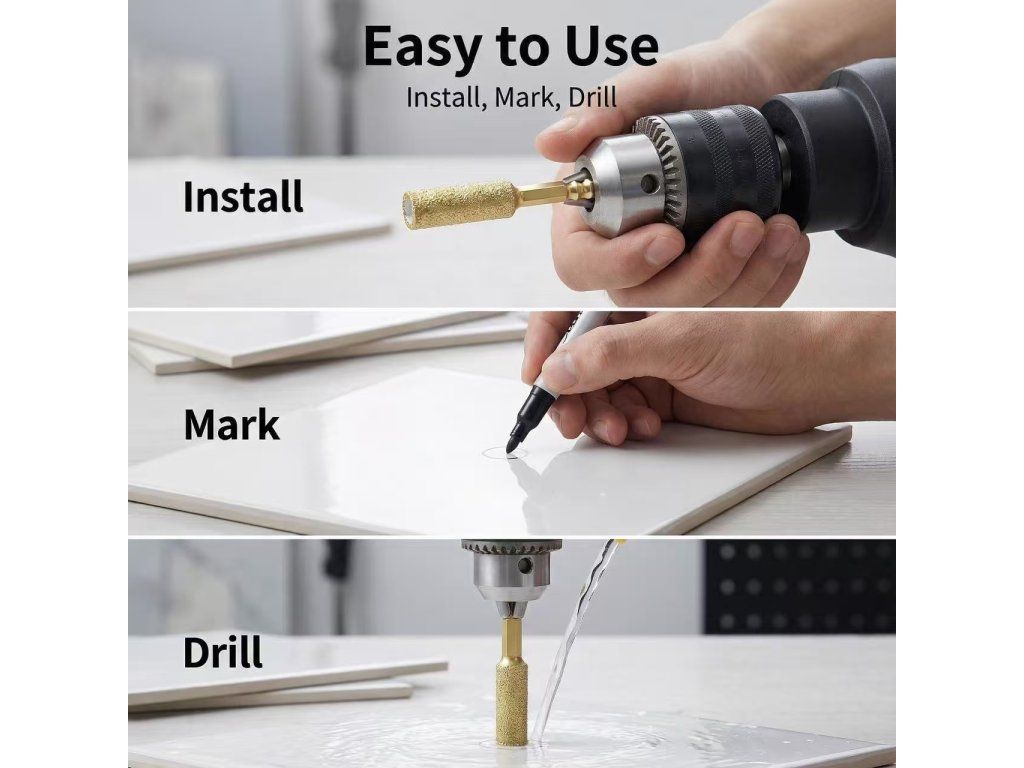 Easy to Use
Install, Mark, Drill

Install

Mark

Drill